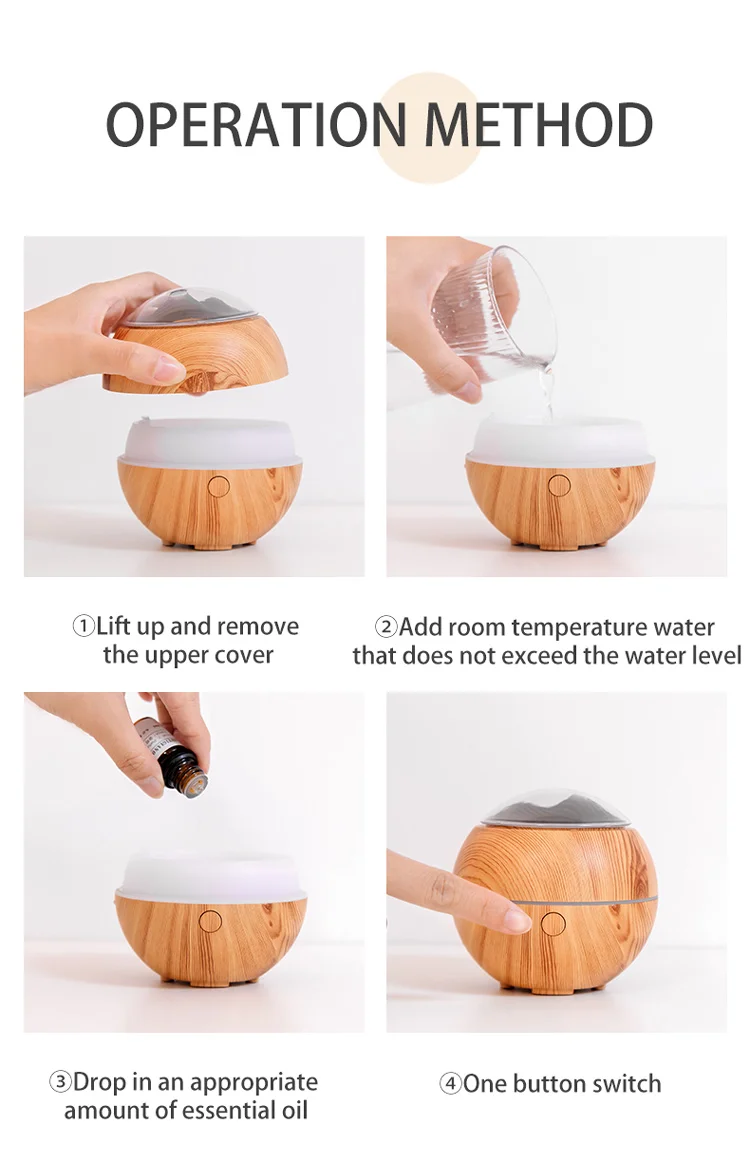 OPERATION METHOD

①Lift up and remove the upper cover

②Add room temperature water that does not exceed the water level

③Drop in an appropriate amount of essential oil

④One button switch