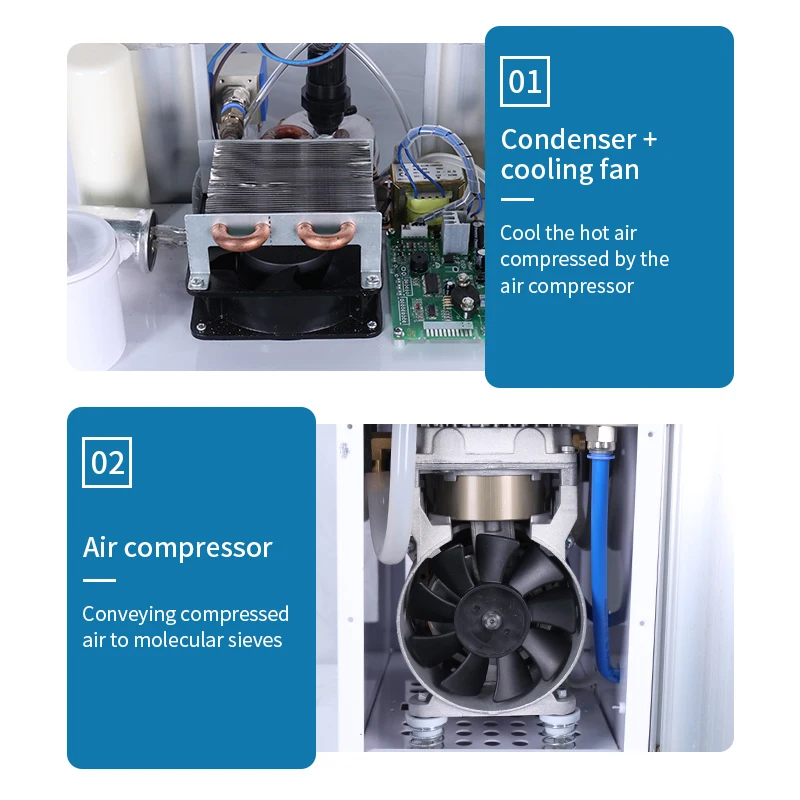 01

Condenser + cooling fan

Cool the hot air compressed by the air compressor

02

Air compressor

Conveying compressed air to molecular sieves