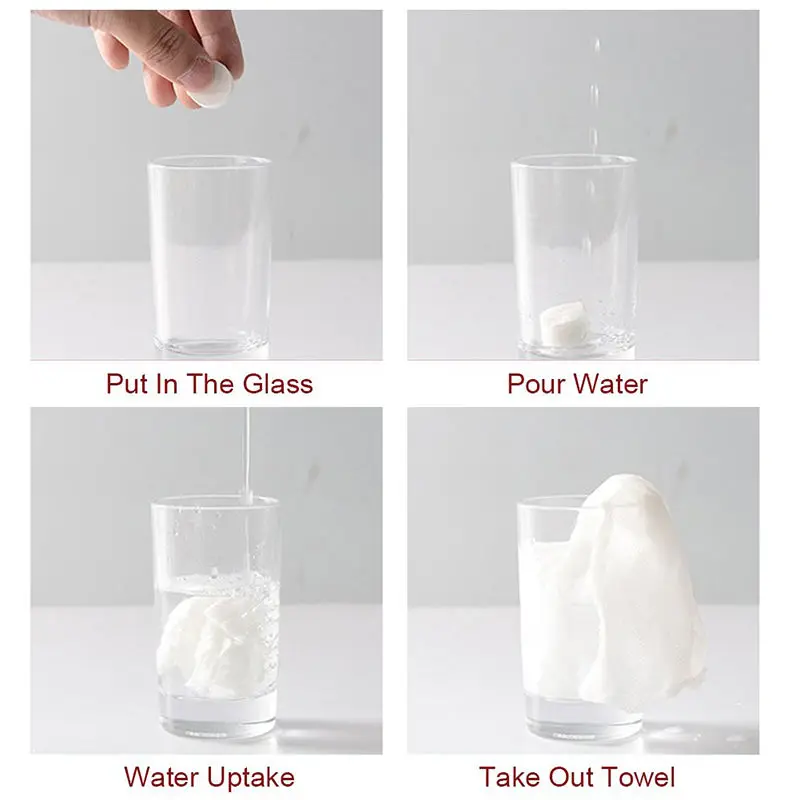 Put In The Glass

Pour Water

Water Uptake

Take Out Towel