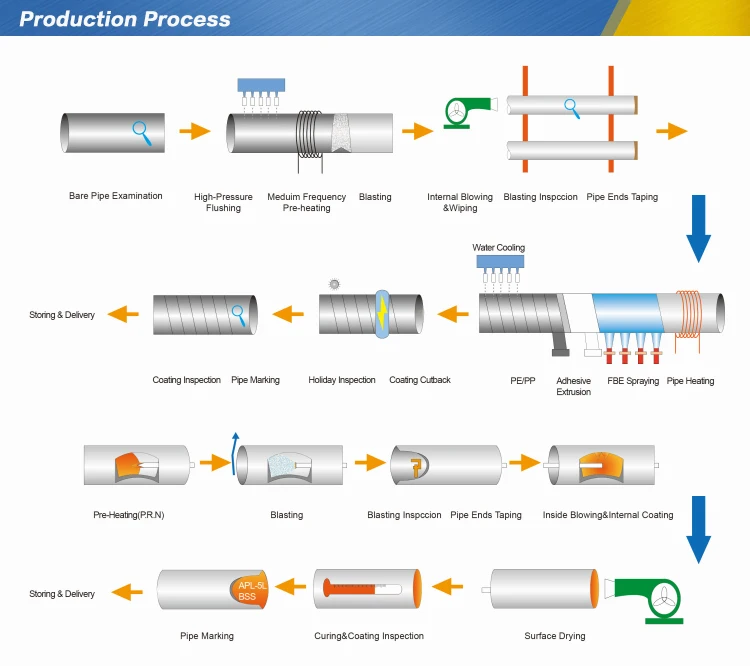 Production Process

Bare Pipe Examination

High-Pressure Flushing

Meduim Frequency Pre-heating

Blasting

Internal Blowing &Wiping

Blasting Inspccion

Pipe Ends Taping

Water Cooling

Storing & Delivery

Coating Inspection

Pipe Marking

Holiday Inspection

Coating Cutback

PE/PP

Adhesive Extrusion

FBE Spraying

Pipe Heating

Pre-Heating(P.R.N)

Blasting

Blasting Inspccion

Pipe Ends Taping

Inside Blowing&Internal Coating

Storing & Delivery

APL-5L BSS

Pipe Marking

Curing&Coating Inspection

Surface Drying