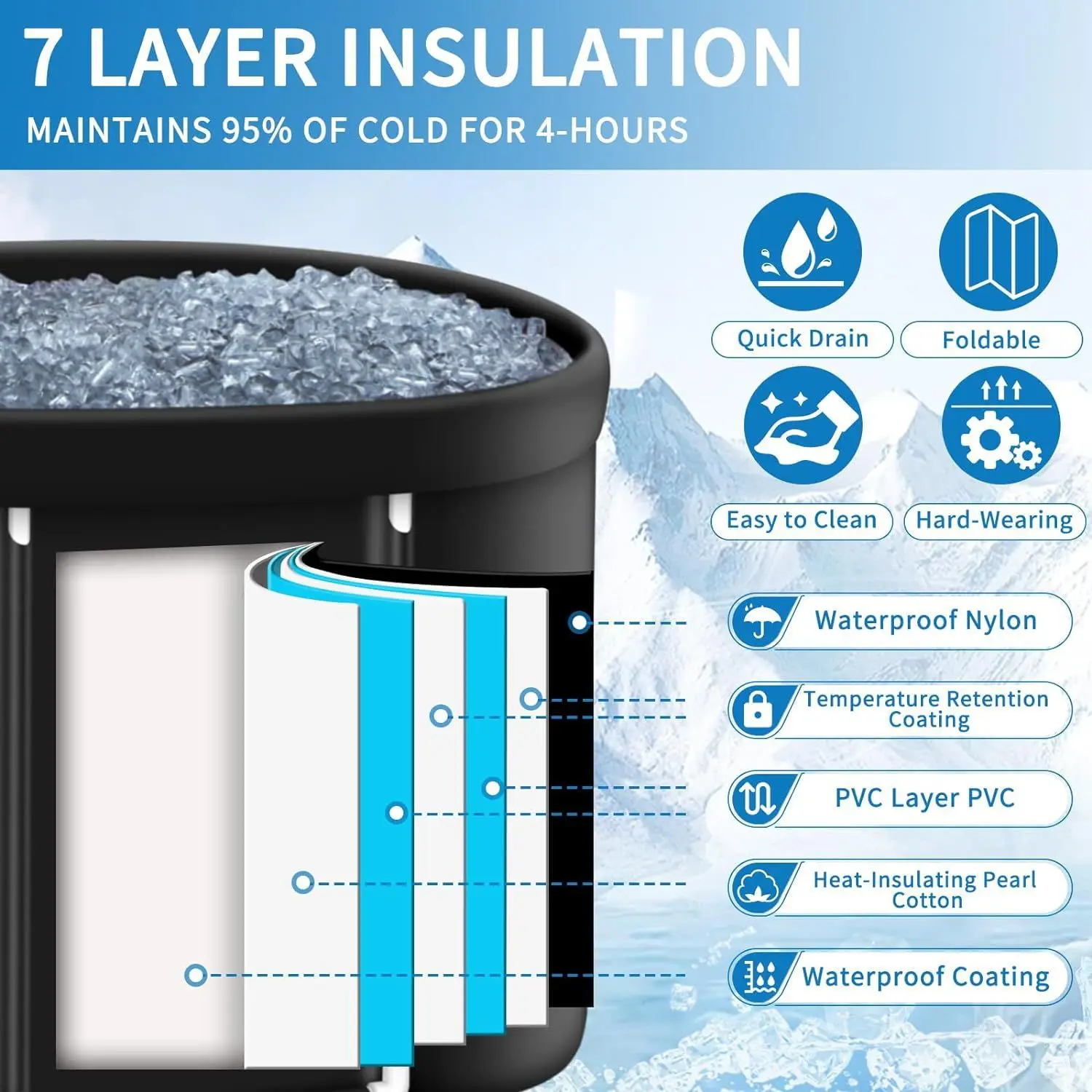 7 LAYER INSULATION
MAINTAINS 95% OF COLD FOR 4-HOURS

Quick Drain
Foldable
Easy to Clean
Hard-Wearing

Waterproof Nylon
Temperature Retention Coating
PVC Layer PVC
Heat-Insulating Pearl Cotton
Waterproof Coating