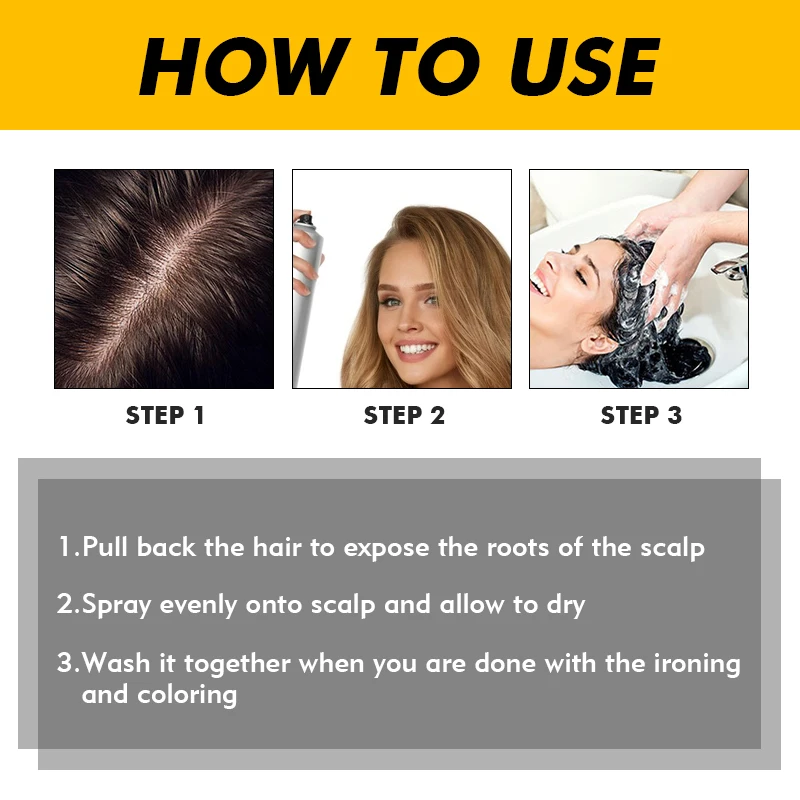 HOW TO USE

STEP 1

STEP 2

STEP 3

1.Pull back the hair to expose the roots of the scalp

2.Spray evenly onto scalp and allow to dry

3.Wash it together when you are done with the ironing and coloring