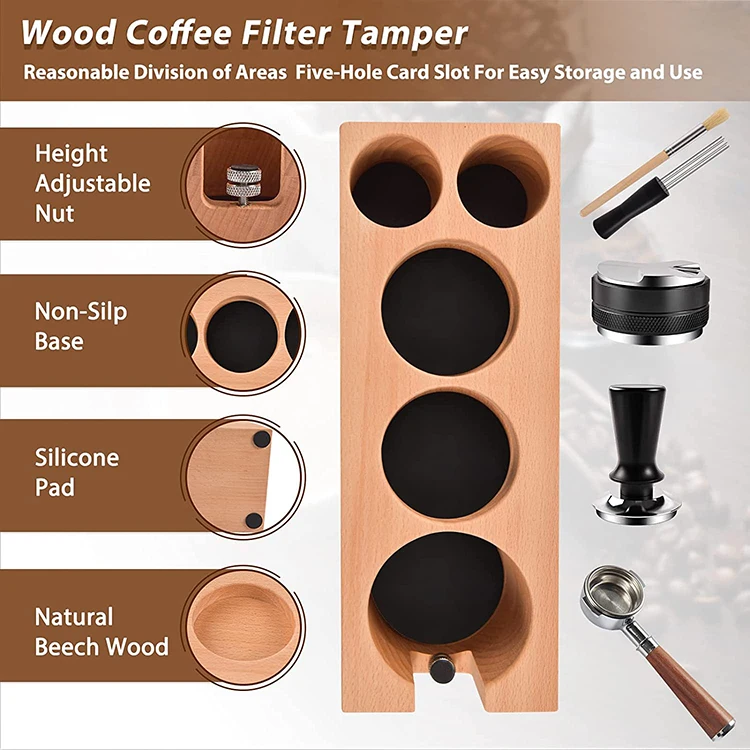 Wood Coffee Filter Tamper

Reasonable Division of Areas  Five-Hole Card Slot For Easy Storage and Use

Height Adjustable Nut

Non-Silp Base

Silicone Pad

Natural Beech Wood