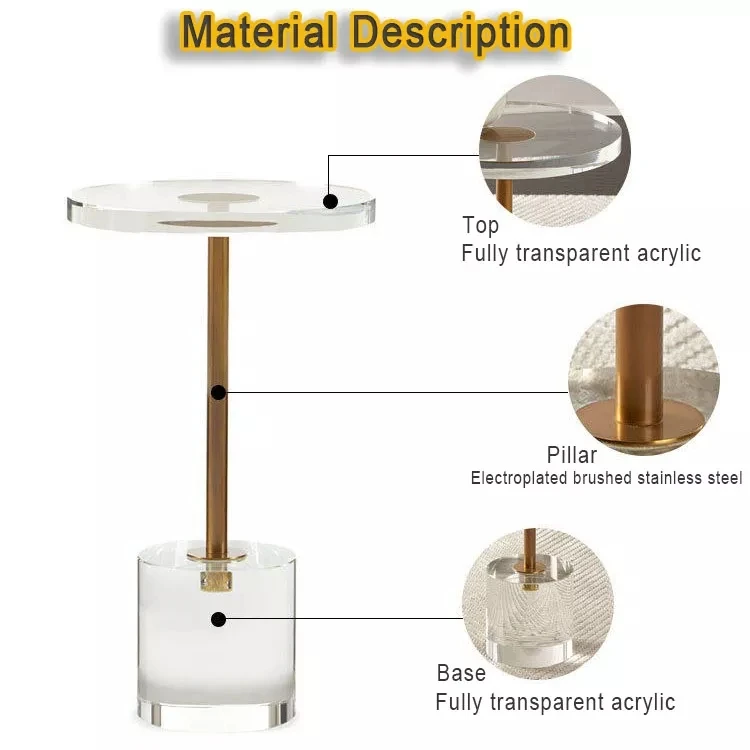 Material Description

Top
Fully transparent acrylic

Pillar
Electroplated brushed stainless steel

Base
Fully transparent acrylic