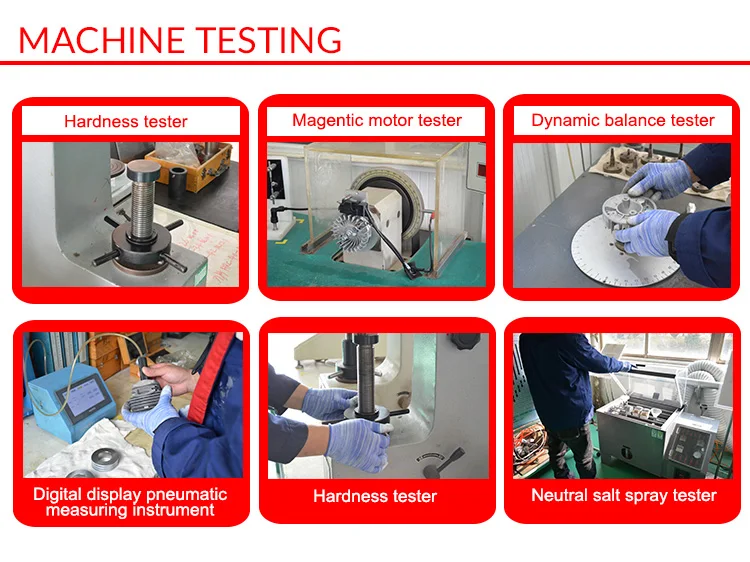 MACHINE TESTING

Hardness tester

Magentic motor tester

Dynamic balance tester

Digital display pneumatic measuring instrument

Hardness tester

Neutral salt spray tester