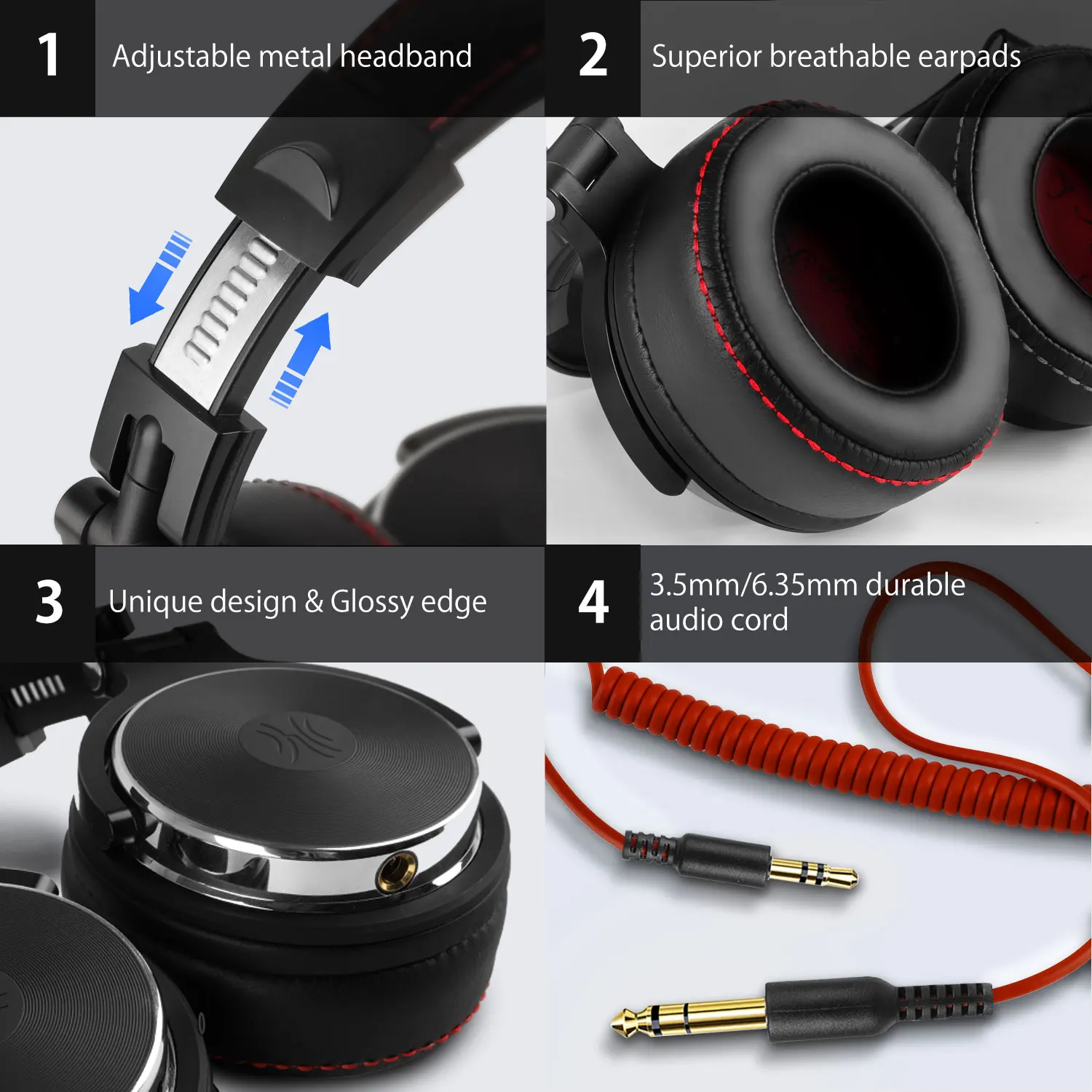 1 Adjustable metal headband

2 Superior breathable earpads

3 Unique design & Glossy edge

4 3.5mm/6.35mm durable audio cord