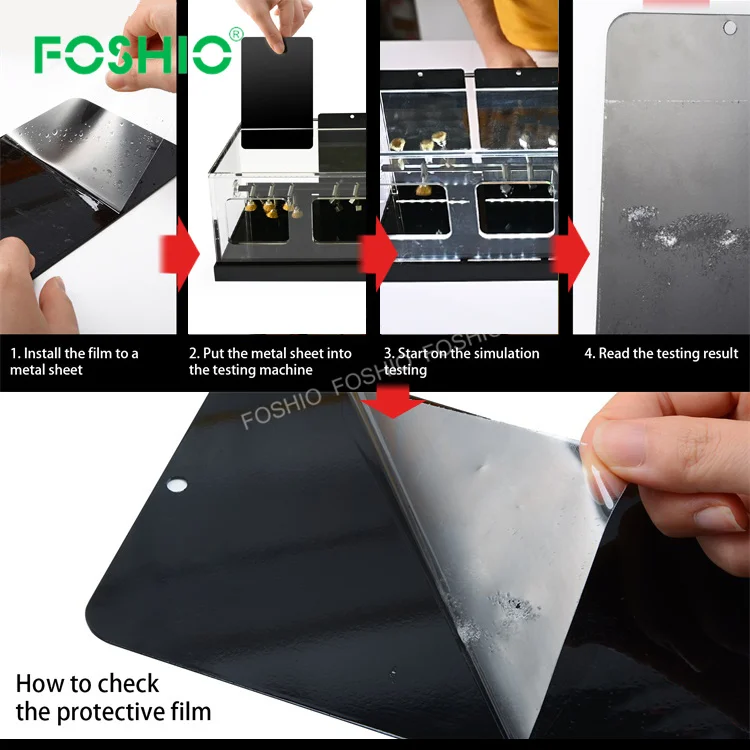 FOSHIO®

1. Install the film to a metal sheet

2. Put the metal sheet into the testing machine

3. Start on the simulation testing

4. Read the testing result

FOSHIO FOSHIO FOSHIO

How to check the protective film