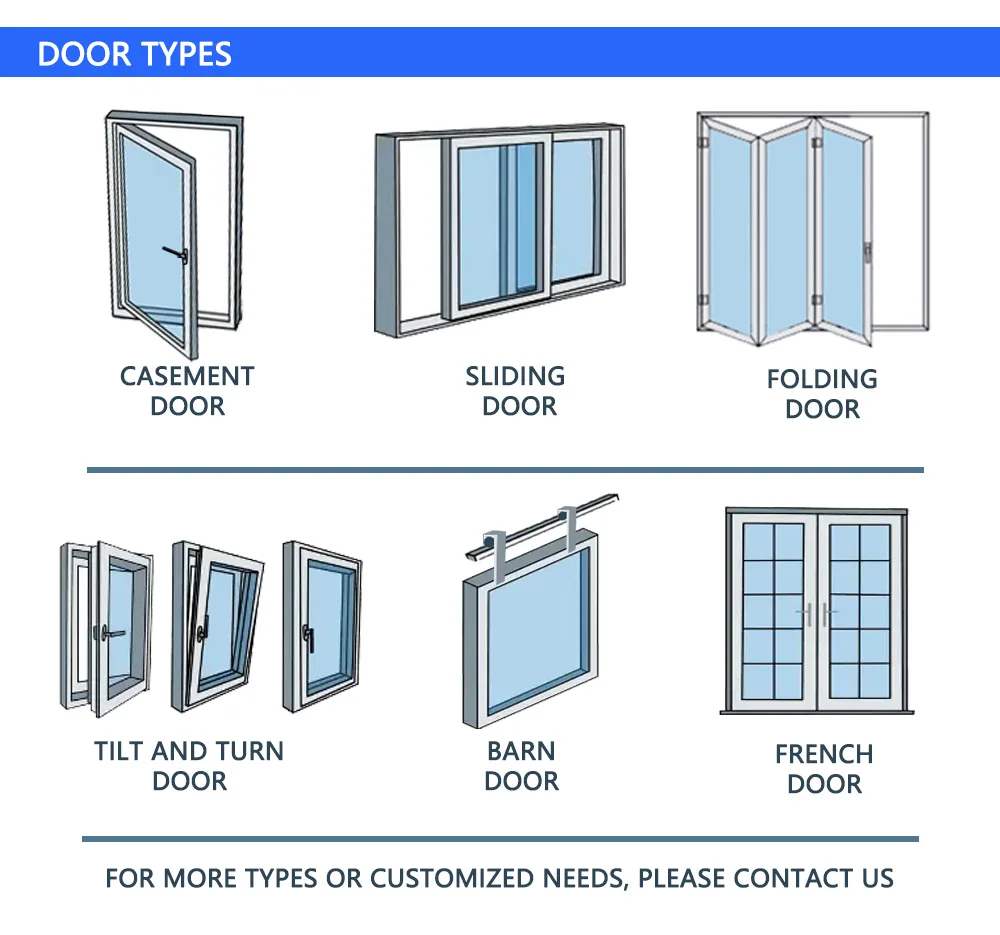 DOOR TYPES

CASEMENT DOOR

SLIDING DOOR

FOLDING DOOR

TILT AND TURN DOOR

BARN DOOR

FRENCH DOOR

FOR MORE TYPES OR CUSTOMIZED NEEDS, PLEASE CONTACT US