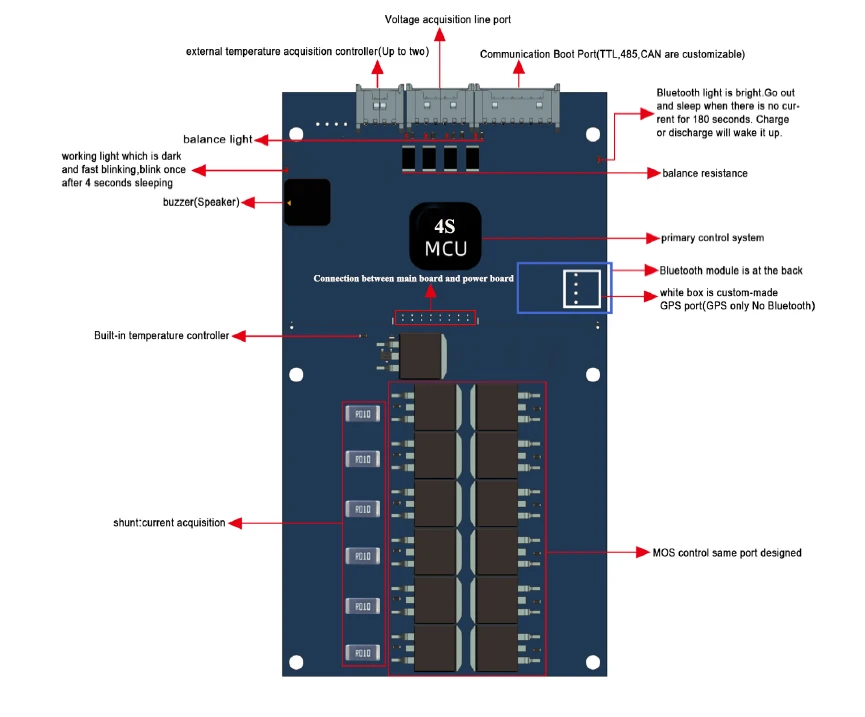 Voltage acquisition line port

external temperature acquisition controller(Up to two)

Communication Boot Port(TTL,485,CAN are customizable)

Bluetooth light is bright.Go out and sleep when there is no current for 180 seconds. Charge or discharge will wake it up.

balance light

working light which is dark and fast blinking,blink once after 4 seconds sleeping

balance resistance

buzzer(Speaker)

4S
MCU

primary control system

Connection between main board and power board

Bluetooth module is at the back

white box is custom-made GPS port(GPS only No Bluetooth)

Built-in temperature controller

R010

R010

R010

R010

R010

R010

shunt:current acquisition

MOS control same port designed