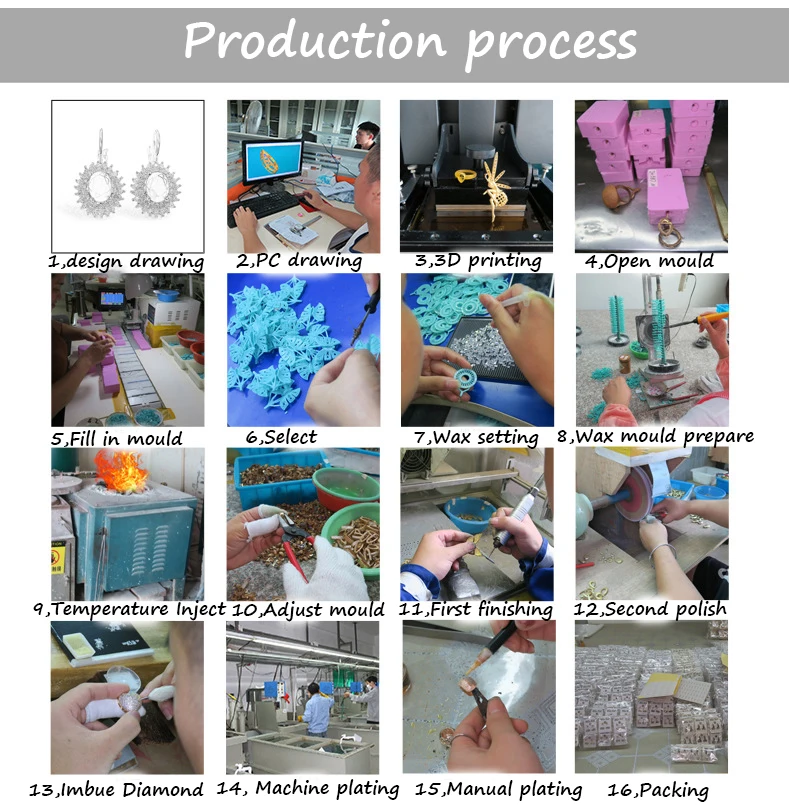 Production process

1,design drawing
2,PC drawing
3,3D printing
4,Open mould

5,Fill in mould
6,Select
7,Wax setting
8,Wax mould prepare

9,Temperature Inject
10,Adjust mould
11,First finishing
12,Second polish

13,Imbue Diamond
14, Machine plating
15,Manual plating
16,Packing