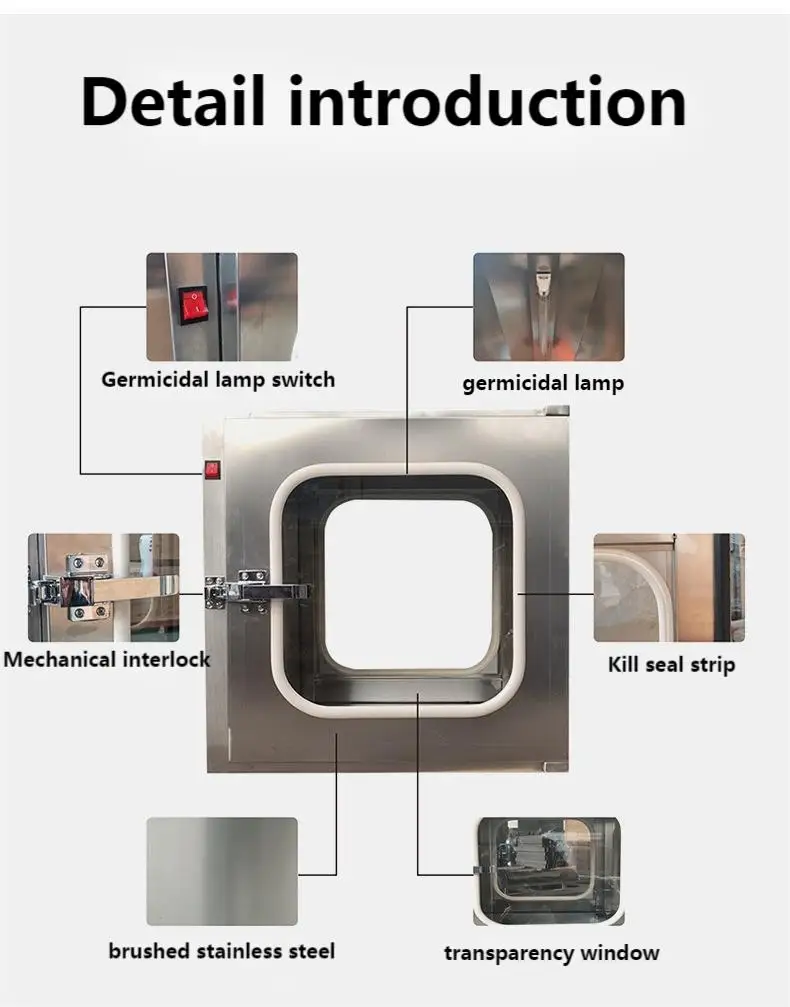 Detail introduction

Germicidal lamp switch

germicidal lamp

Mechanical interlock

Kill seal strip

brushed stainless steel

transparency window