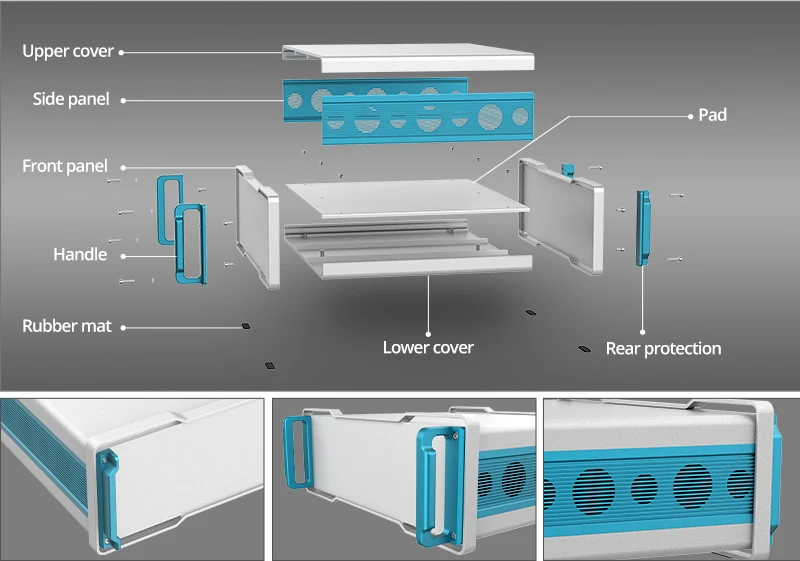 Upper cover
Side panel
Pad
Front panel
Handle
Rubber mat
Lower cover
Rear protection