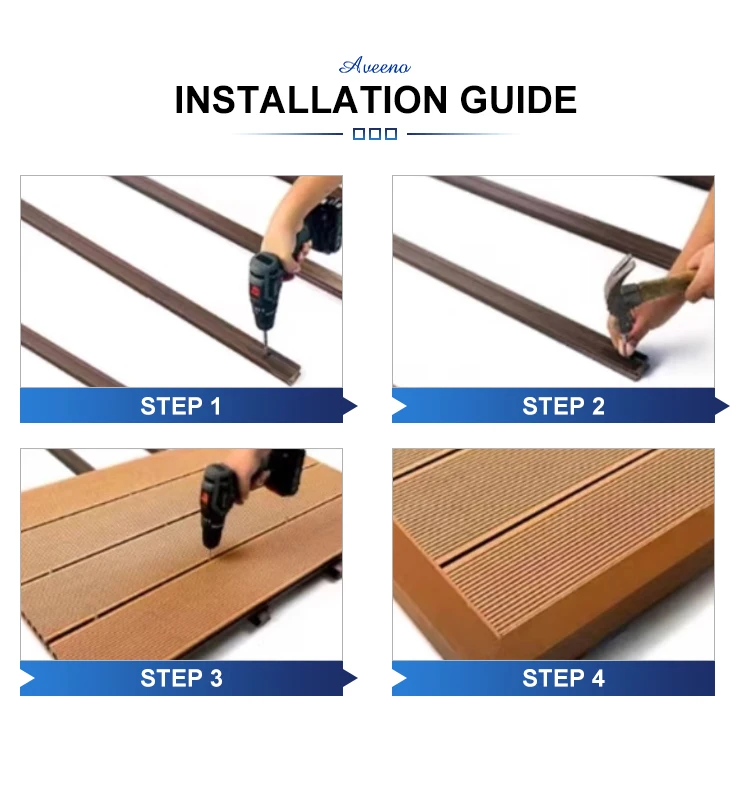 Aveeno
INSTALLATION GUIDE

STEP 1

STEP 2

STEP 3

STEP 4