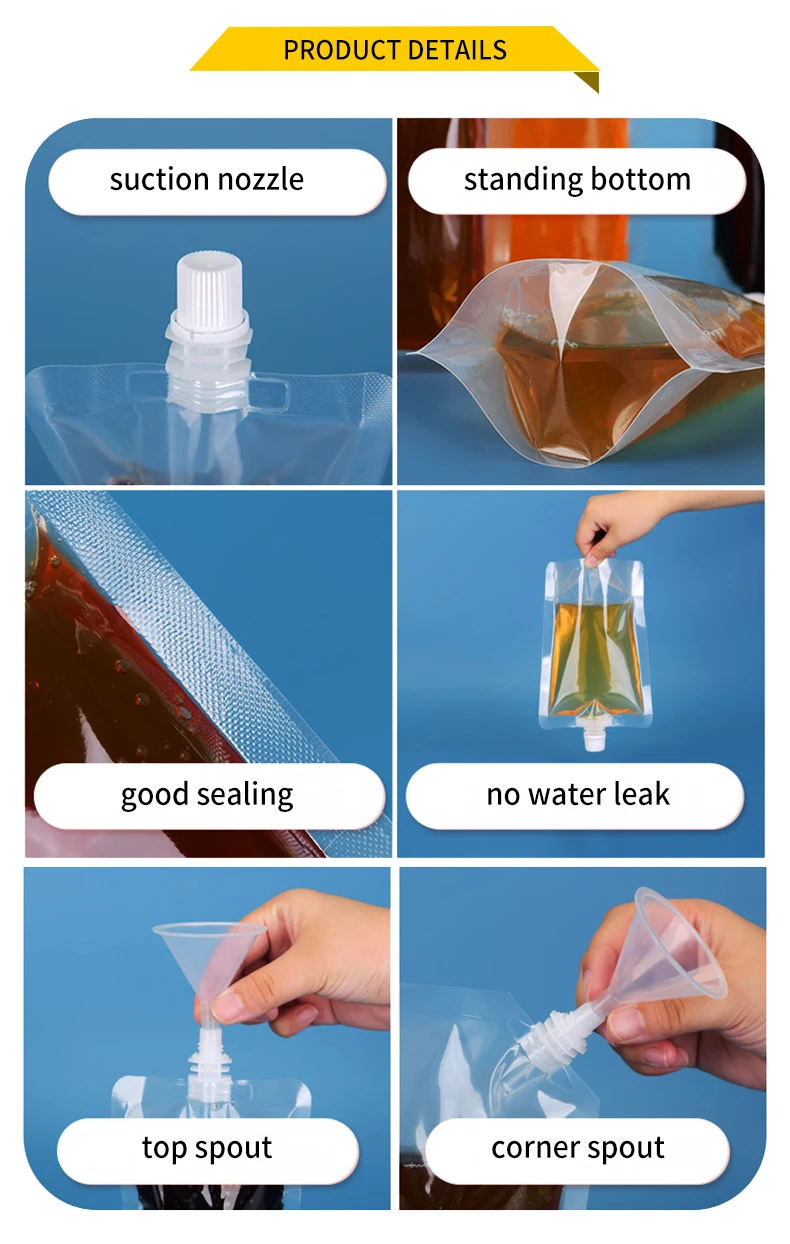 PRODUCT DETAILS

suction nozzle

standing bottom

good sealing

no water leak

top spout

corner spout