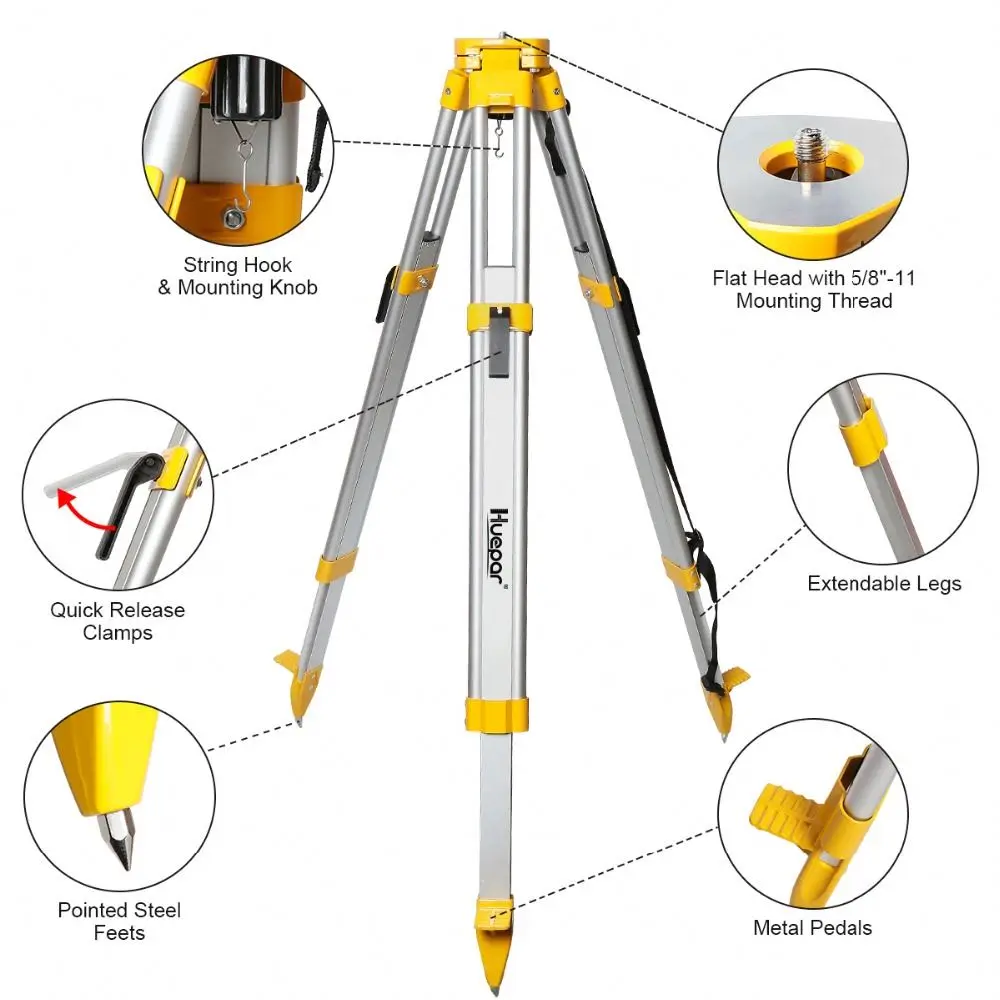 String Hook
& Mounting Knob

Flat Head with 5/8"-11
Mounting Thread

Huepar®

Quick Release
Clamps

Extendable Legs

Pointed Steel
Feets

Metal Pedals