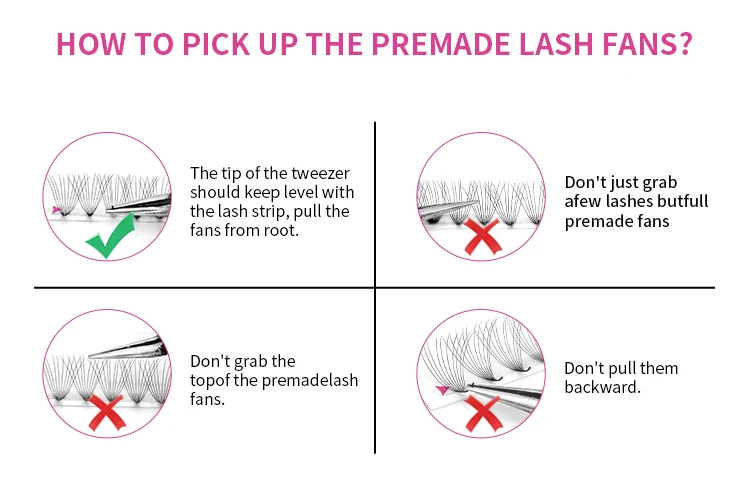 HOW TO PICK UP THE PREMADE LASH FANS?

The tip of the tweezer should keep level with the lash strip, pull the fans from root.

Don't just grab afew lashes butfull premade fans

Don't grab the topof the premadelash fans.

Don't pull them backward.