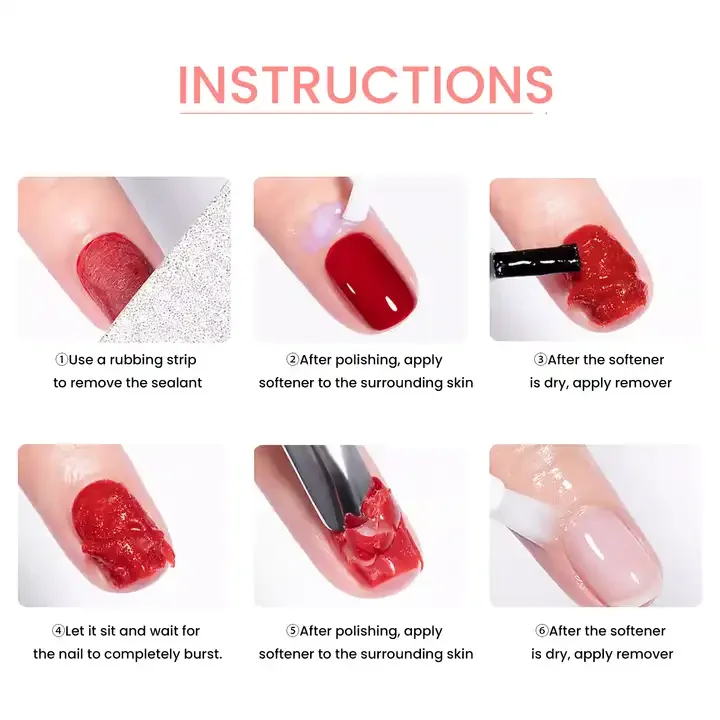 INSTRUCTIONS

①Use a rubbing strip to remove the sealant

②After polishing, apply softener to the surrounding skin

③After the softener is dry, apply remover

④Let it sit and wait for the nail to completely burst.

⑤After polishing, apply softener to the surrounding skin

⑥After the softener is dry, apply remover