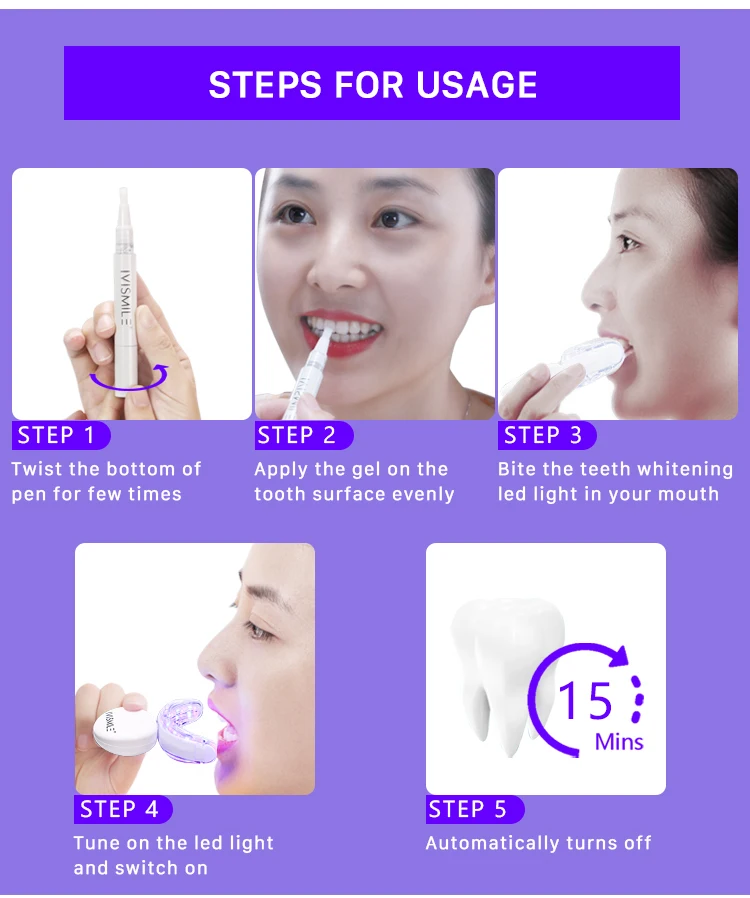 STEPS FOR USAGE

IVISMILE

STEP 1

Twist the bottom of pen for few times

STEP 2

Apply the gel on the tooth surface evenly

STEP 3

Bite the teeth whitening led light in your mouth

IVISMILE

STEP 4

Tune on the led light and switch on

15 Mins

STEP 5

Automatically turns off