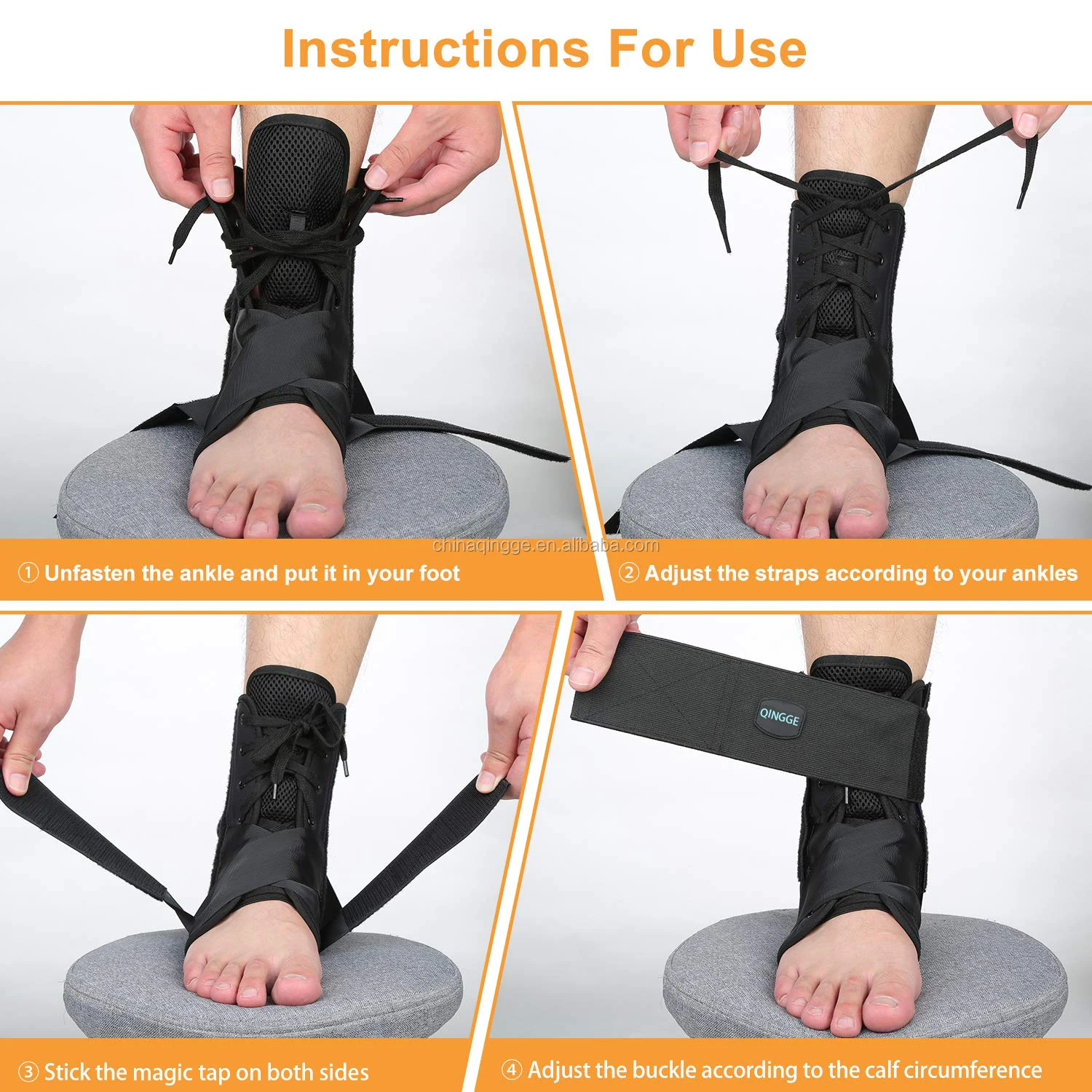 Instructions For Use

chinaqingge.en.alibaba.com

① Unfasten the ankle and put it in your foot

② Adjust the straps according to your ankles

QINGGE

③ Stick the magic tap on both sides

④ Adjust the buckle according to the calf circumference