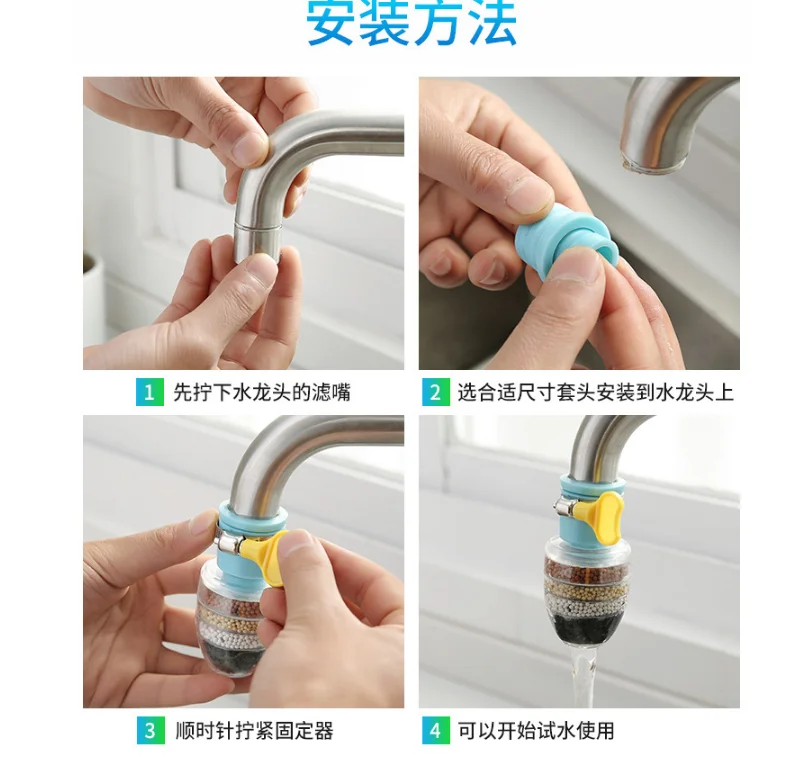 安装方法

1 先拧下水龙头的滤嘴

2 选合适尺寸套头安装到水龙头上

3 顺时针拧紧固定器

4 可以开始试水使用