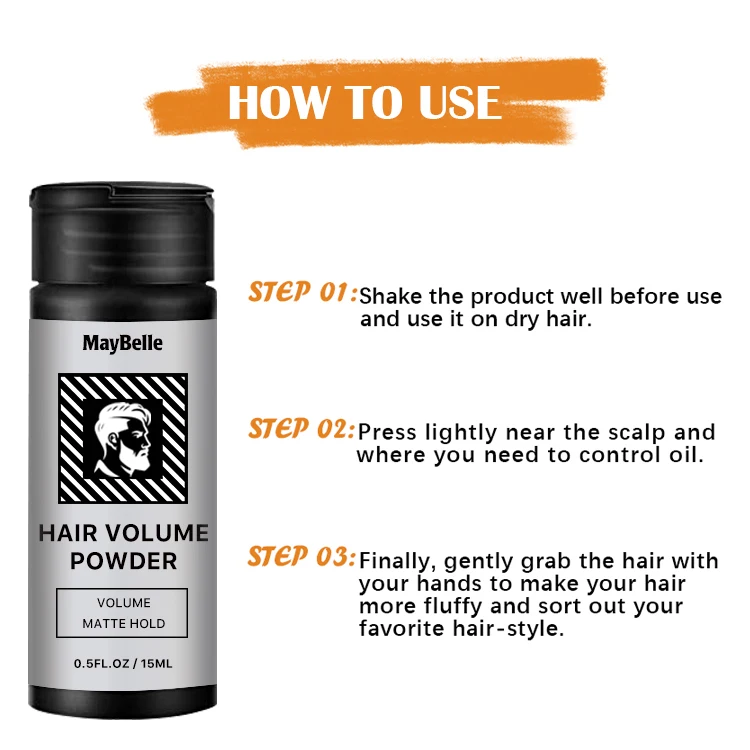 HOW TO USE

MayBelle

HAIR VOLUME POWDER

VOLUME
MATTE HOLD

0.5FL.OZ / 15ML

STEP 01: Shake the product well before use and use it on dry hair.

STEP 02: Press lightly near the scalp and where you need to control oil.

STEP 03: Finally, gently grab the hair with your hands to make your hair more fluffy and sort out your favorite hair-style.