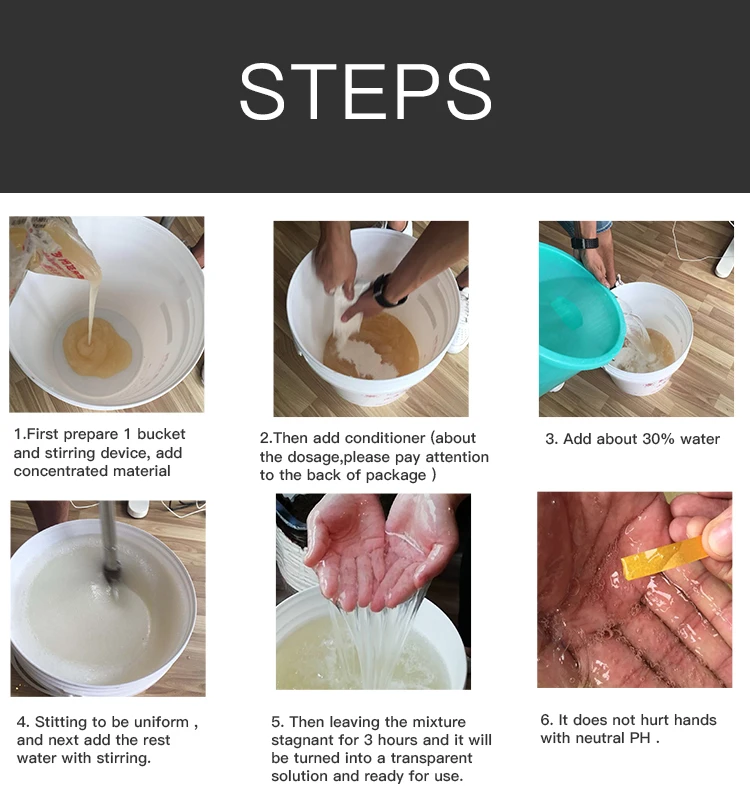 STEPS

1.First prepare 1 bucket and stirring device, add concentrated material

2.Then add conditioner (about the dosage,please pay attention to the back of package )

3. Add about 30% water

4. Stitting to be uniform , and next add the rest water with stirring.

5. Then leaving the mixture stagnant for 3 hours and it will be turned into a transparent solution and ready for use.

6. It does not hurt hands with neutral PH .