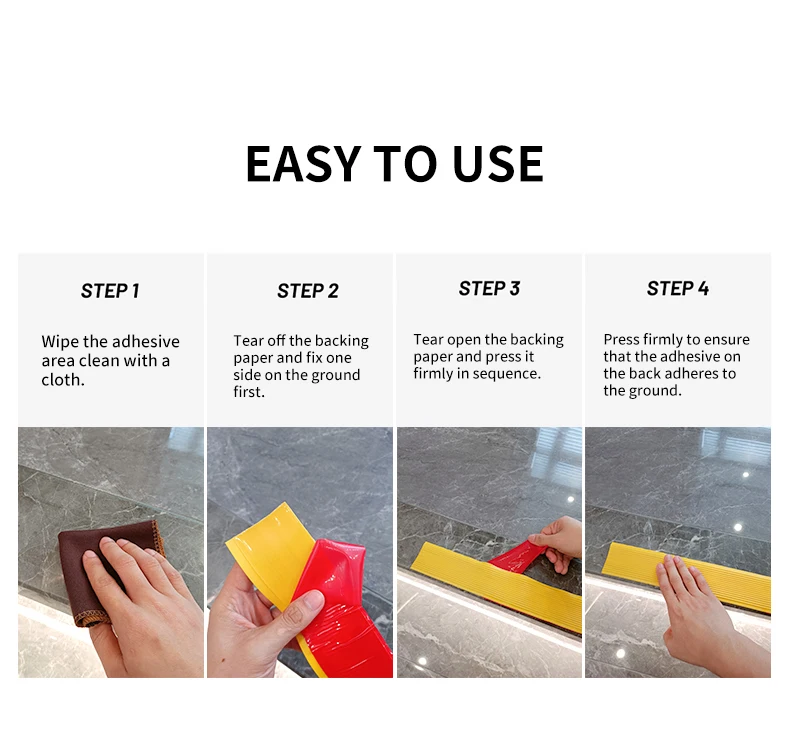 EASY TO USE

STEP 1

Wipe the adhesive area clean with a cloth.

STEP 2

Tear off the backing paper and fix one side on the ground first.

STEP 3

Tear open the backing paper and press it firmly in sequence.

STEP 4

Press firmly to ensure that the adhesive on the back adheres to the ground.