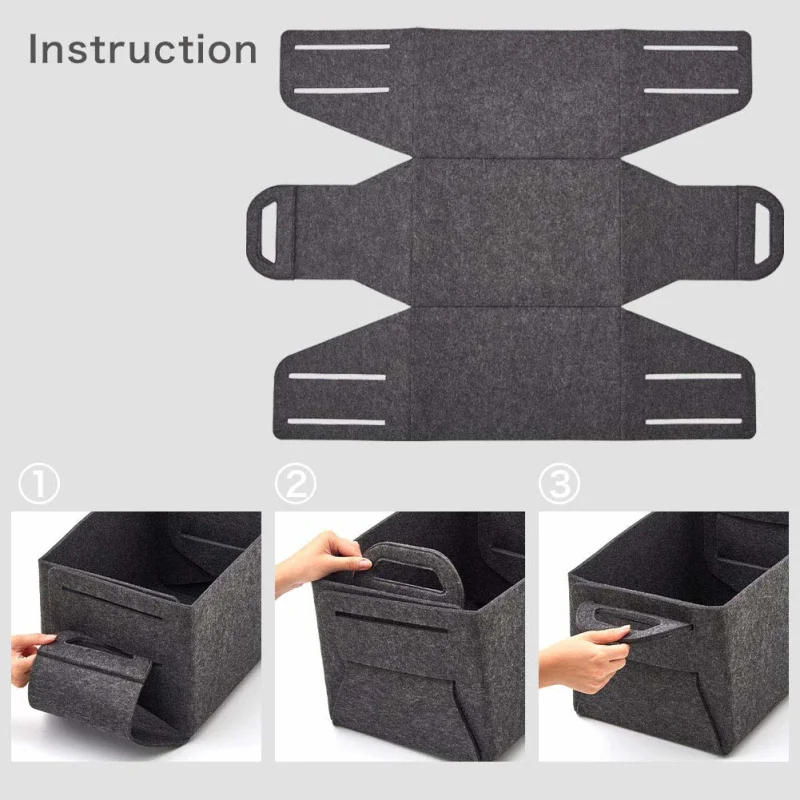 Instruction

①

②

③