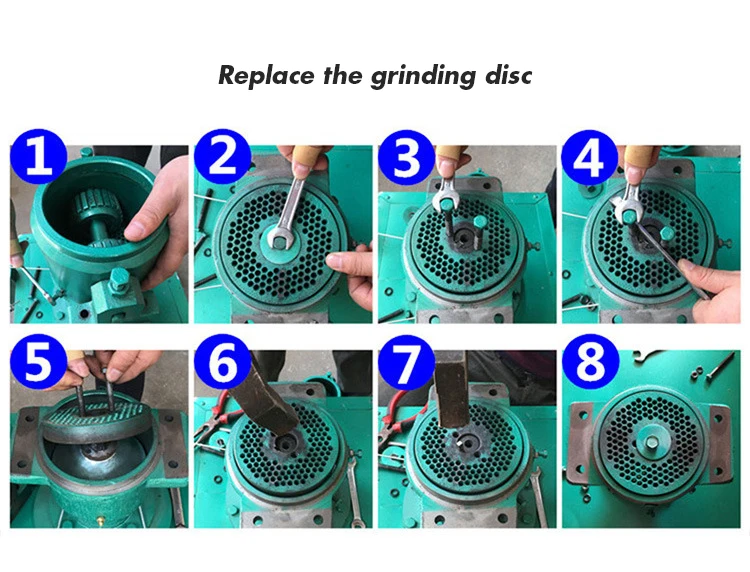 Replace the grinding disc

1

2

3

4

5

6

7

8