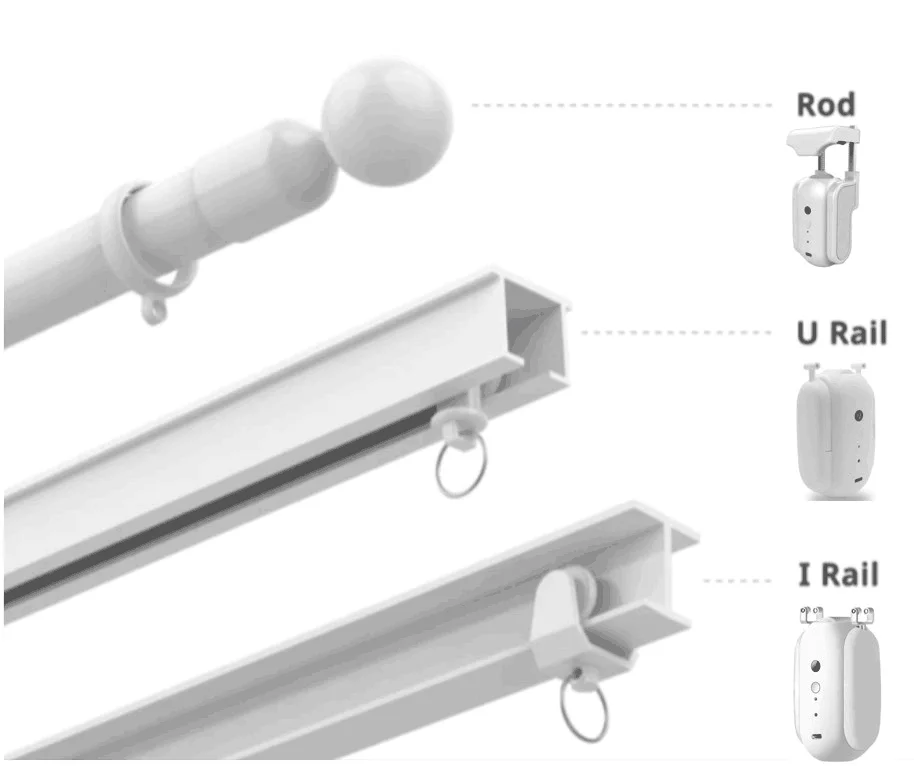 Rod

U Rail

I Rail