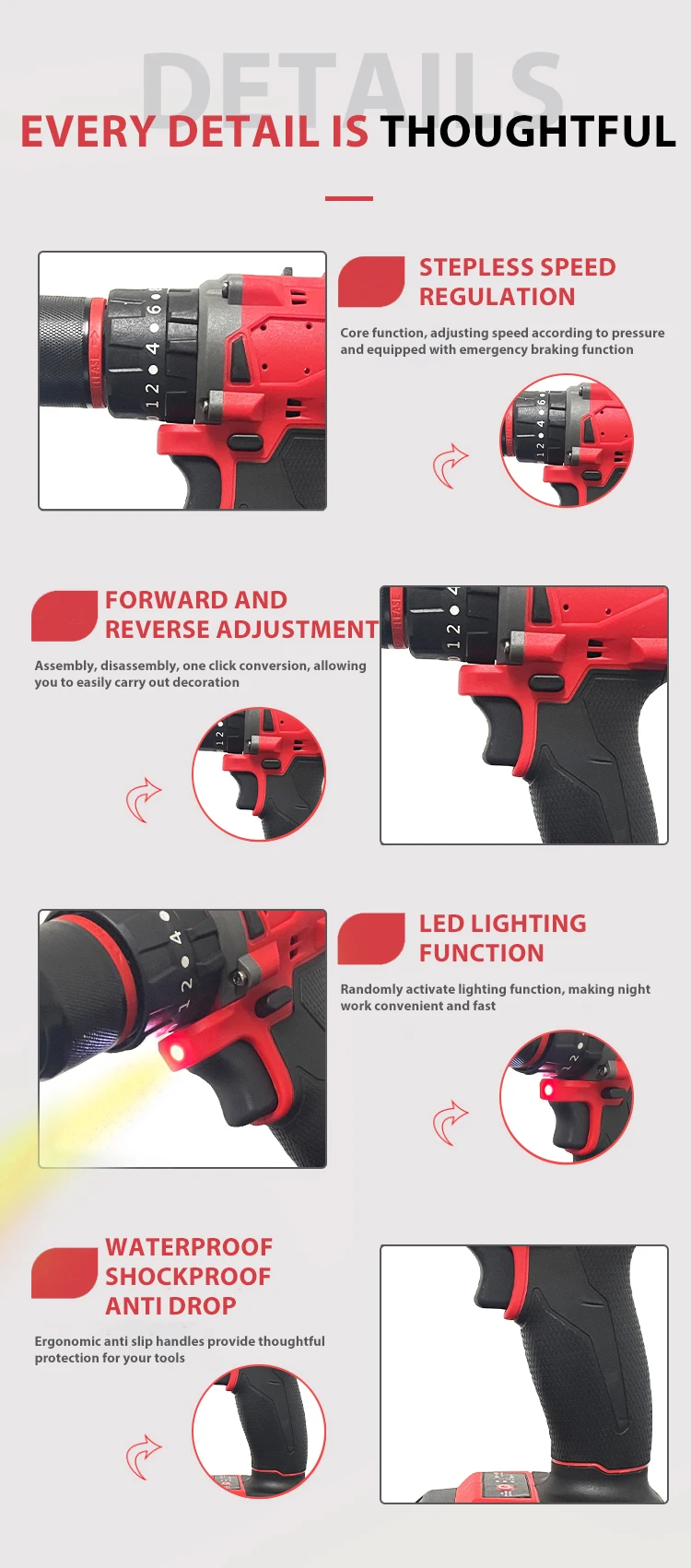 DETAILS

EVERY DETAIL IS THOUGHTFUL

STEPLESS SPEED REGULATION

Core function, adjusting speed according to pressure and equipped with emergency braking function

FORWARD AND REVERSE ADJUSTMENT

Assembly, disassembly, one click conversion, allowing you to easily carry out decoration

LED LIGHTING FUNCTION

Randomly activate lighting function, making night work convenient and fast

WATERPROOF SHOCKPROOF ANTI DROP

Ergonomic anti slip handles provide thoughtful protection for your tools