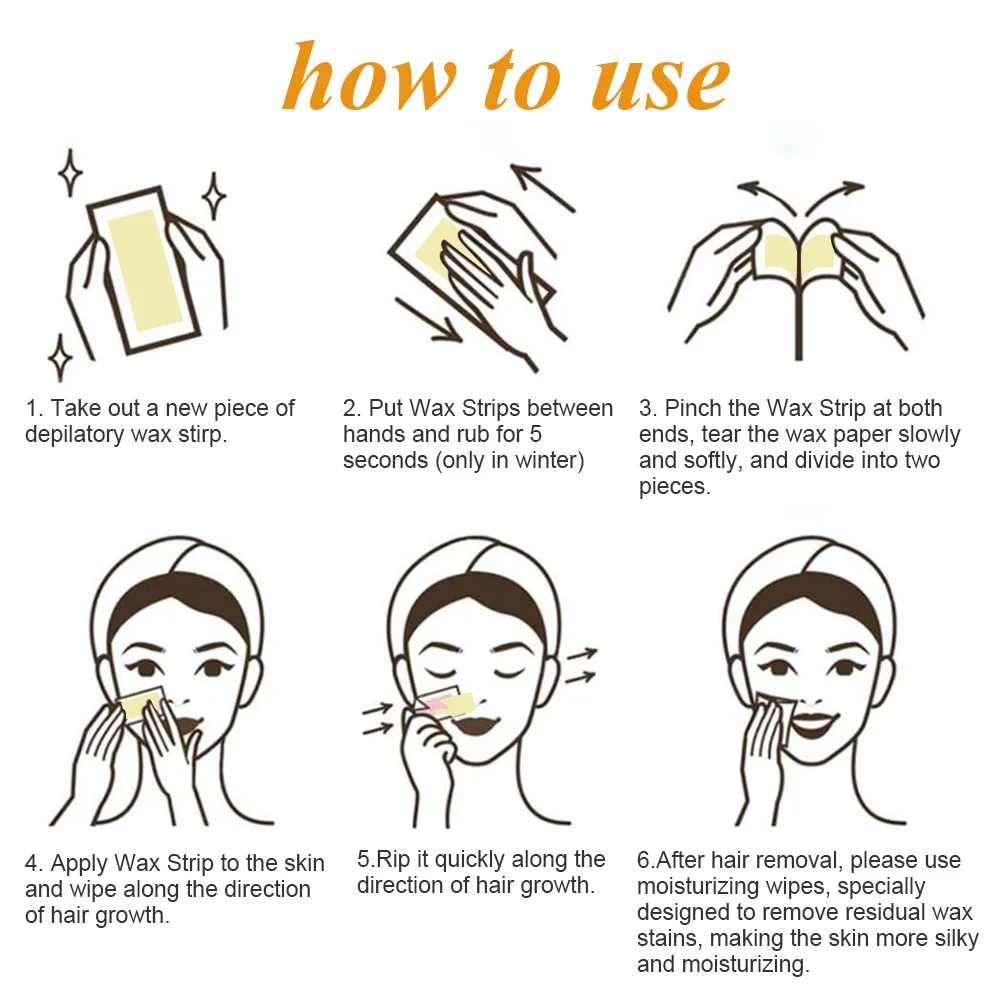 how to use

1. Take out a new piece of depilatory wax stirp.

2. Put Wax Strips between hands and rub for 5 seconds (only in winter)

3. Pinch the Wax Strip at both ends, tear the wax paper slowly and softly, and divide into two pieces.

4. Apply Wax Strip to the skin and wipe along the direction of hair growth.

5.Rip it quickly along the direction of hair growth.

6.After hair removal, please use moisturizing wipes, specially designed to remove residual wax stains, making the skin more silky and moisturizing.