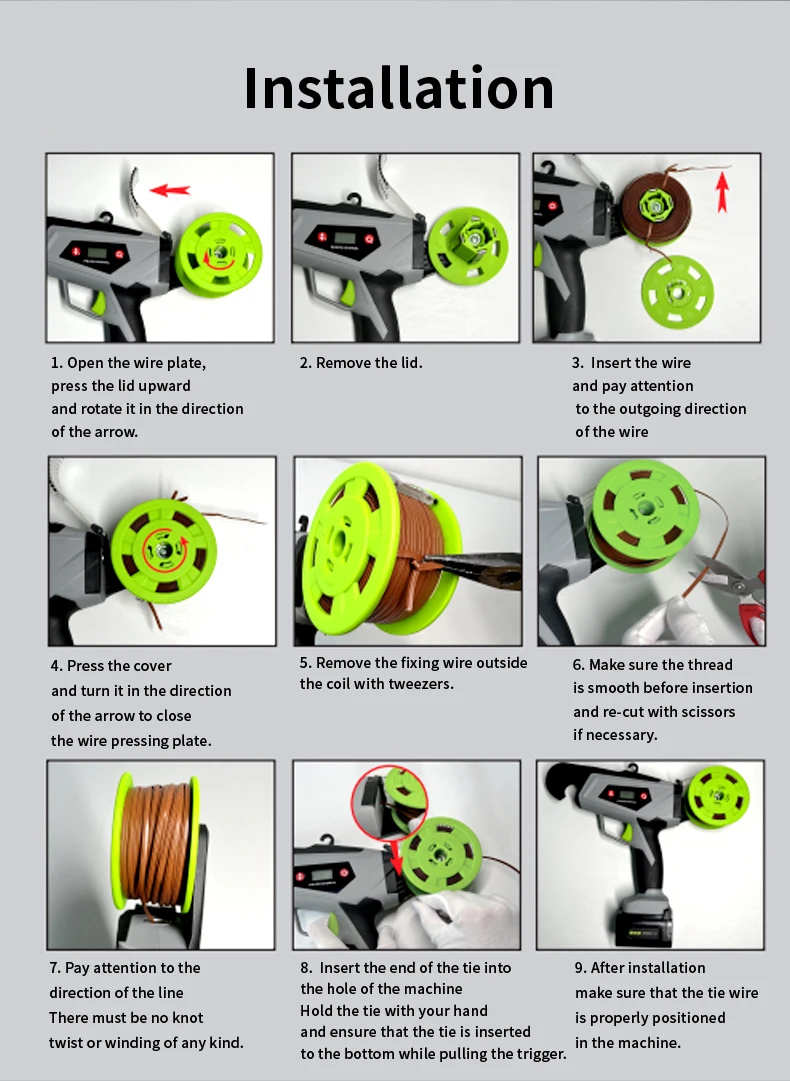 Installation

1. Open the wire plate, press the lid upward and rotate it in the direction of the arrow.

2. Remove the lid.

3. Insert the wire and pay attention to the outgoing direction of the wire

4. Press the cover and turn it in the direction of the arrow to close the wire pressing plate.

5. Remove the fixing wire outside the coil with tweezers.

6. Make sure the thread is smooth before insertion and re-cut with scissors if necessary.

7. Pay attention to the direction of the line There must be no knot twist or winding of any kind.

8. Insert the end of the tie into the hole of the machine Hold the tie with your hand and ensure that the tie is inserted to the bottom while pulling the trigger.

9. After installation make sure that the tie wire is properly positioned in the machine.