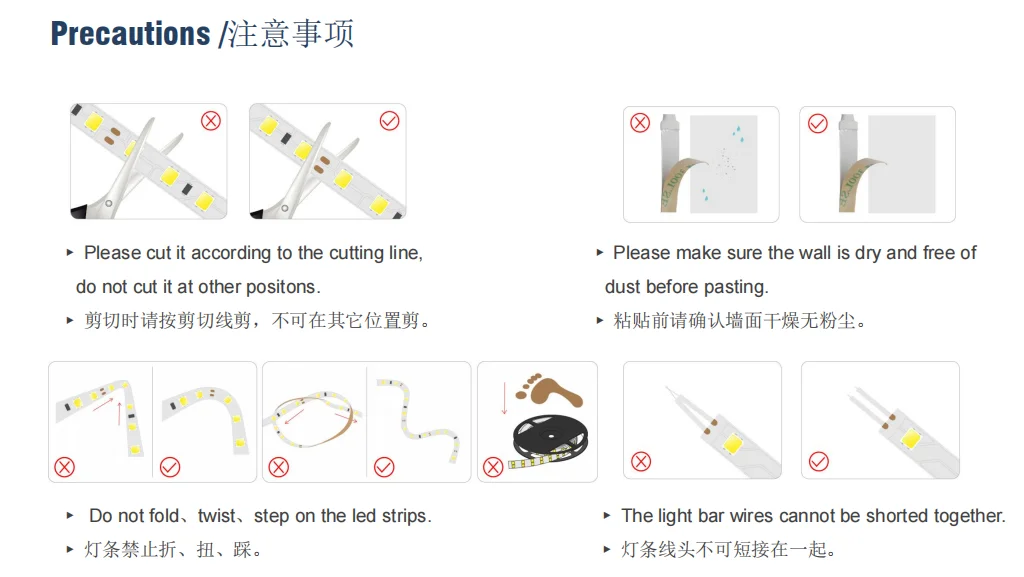 Precautions /注意事项

▸ Please cut it according to the cutting line, do not cut it at other positons.

▸ 剪切时请按剪切线剪，不可在其它位置剪。

▸ Please make sure the wall is dry and free of dust before pasting.

▸ 粘贴前请确认墙面干燥无粉尘。

▸ Do not fold、twist、step on the led strips.

▸ 灯条禁止折、扭、踩。

▸ The light bar wires cannot be shorted together.

▸ 灯条线头不可短接在一起。