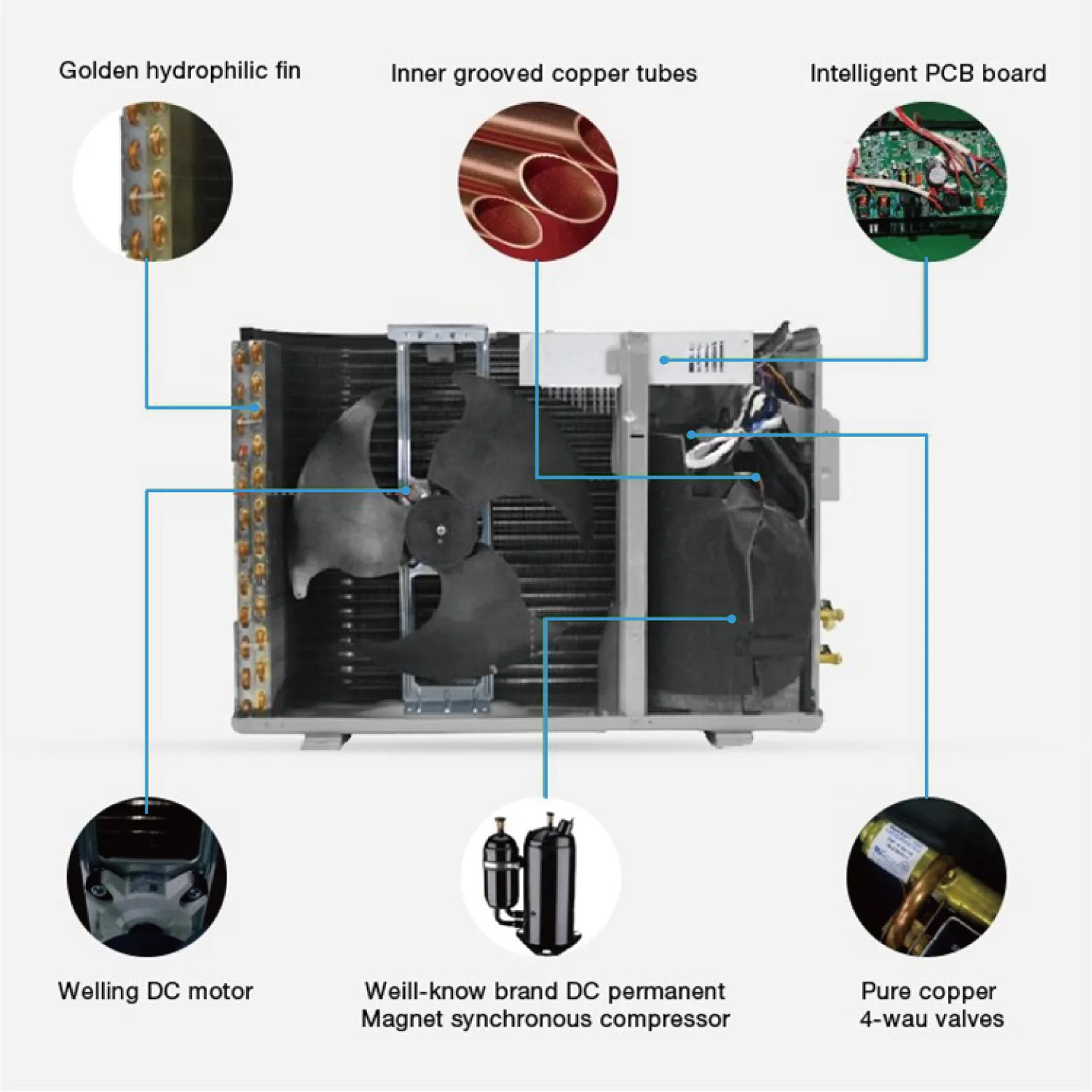 Golden hydrophilic fin

Inner grooved copper tubes

Intelligent PCB board

Welling DC motor

Weill-know brand DC permanent Magnet synchronous compressor

Pure copper 4-wau valves