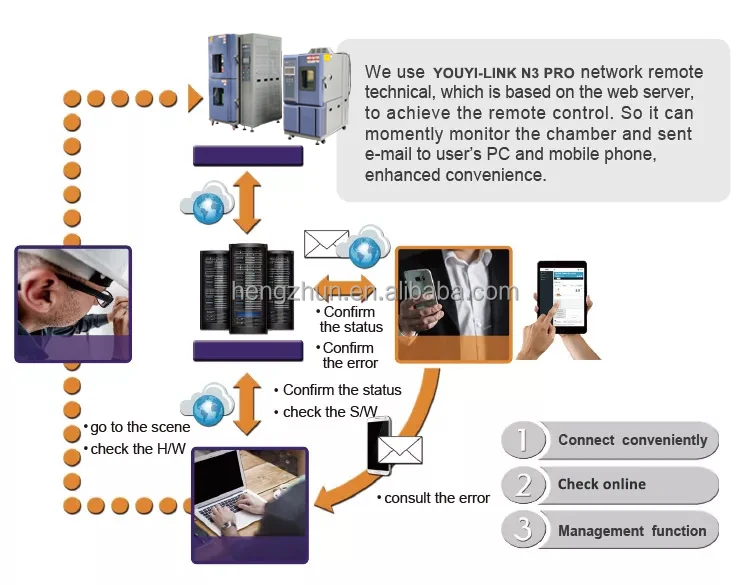 We use YOUYI-LINK N3 PRO network remote technical, which is based on the web server, to achieve the remote control. So it can momently monitor the chamber and sent e-mail to user's PC and mobile phone, enhanced convenience.

hengzhun.en.alibaba.com

• Confirm the status
• Confirm the error

• Confirm the status
• check the S/W

• go to the scene
• check the H/W

• consult the error

1 Connect conveniently
2 Check online
3 Management function