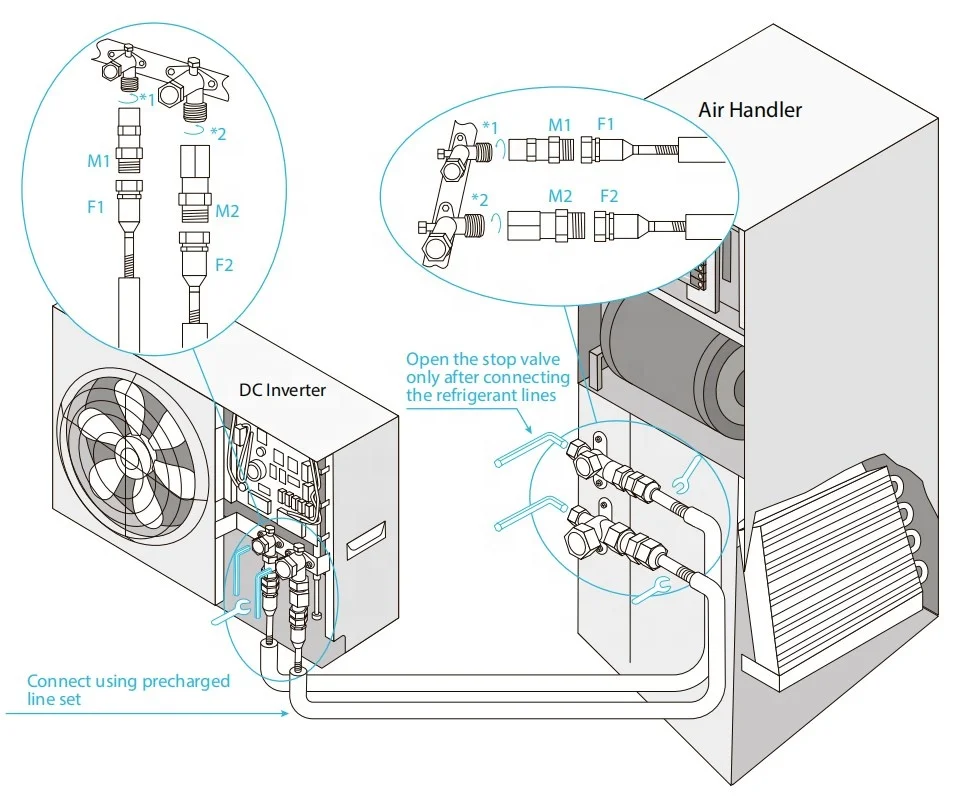 *1
*2
M1
F1
M2
F2

Air Handler

*1
M1
F1
*2
M2
F2

Open the stop valve only after connecting the refrigerant lines

DC Inverter

Connect using precharged line set