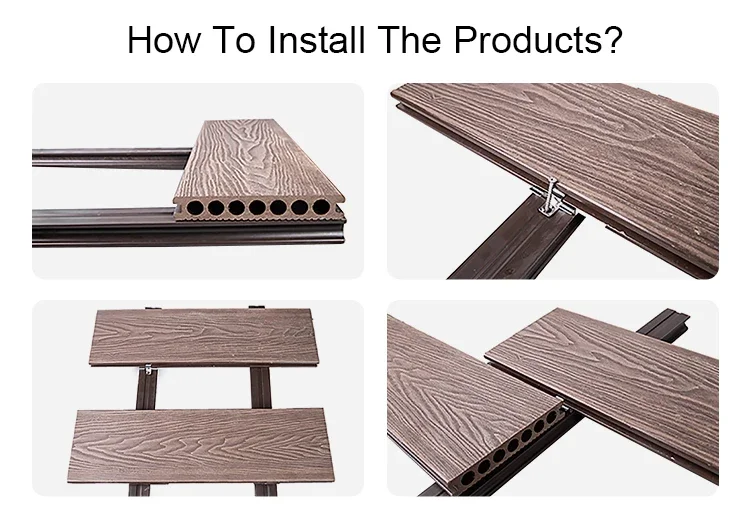 How To Install The Products?