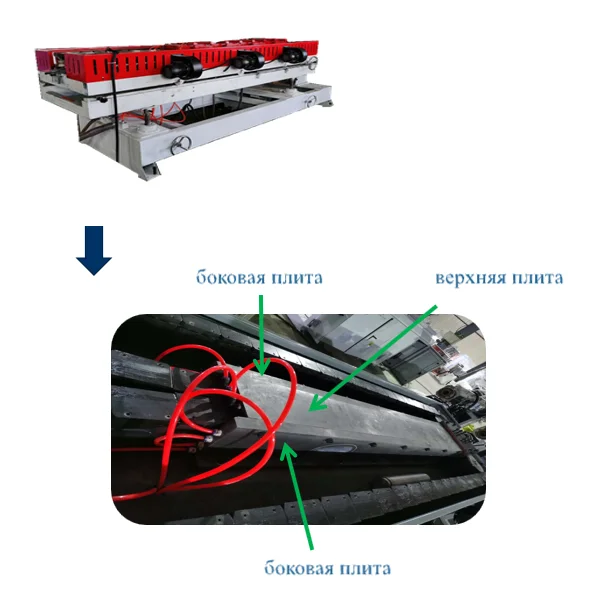 боковая плита

верхняя плита

боковая плита