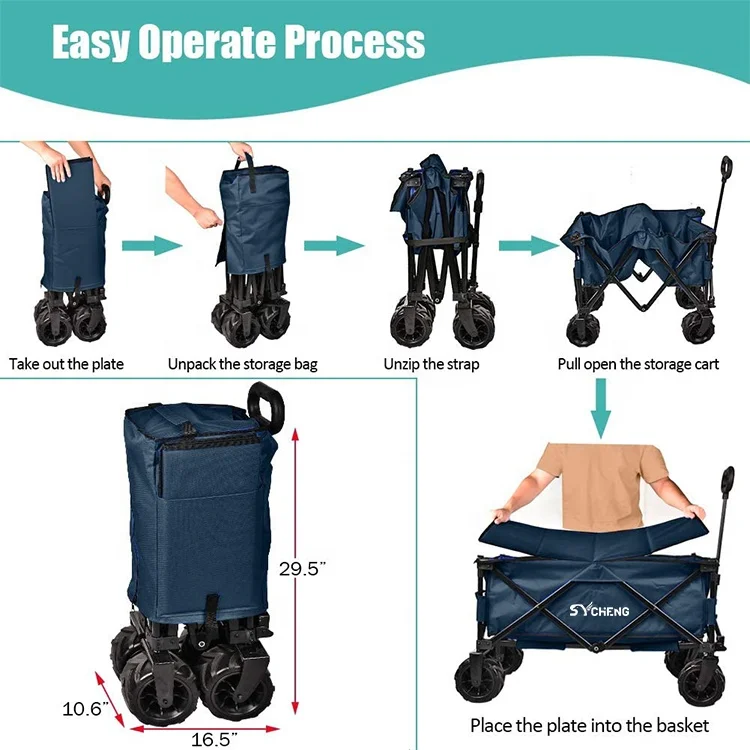 Easy Operate Process

Take out the plate

Unpack the storage bag

Unzip the strap

Pull open the storage cart

29.5"

10.6"

16.5"

SYCHENG

Place the plate into the basket