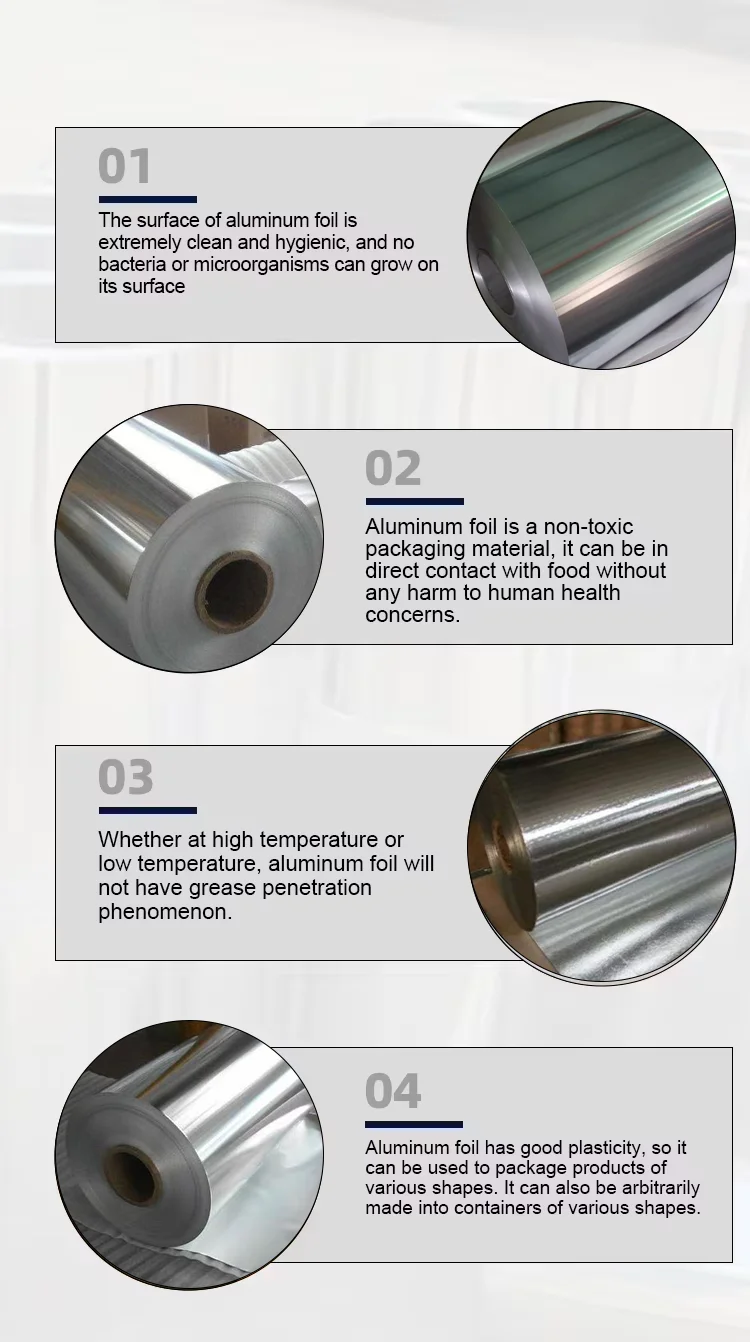 01

The surface of aluminum foil is extremely clean and hygienic, and no bacteria or microorganisms can grow on its surface

02

Aluminum foil is a non-toxic packaging material, it can be in direct contact with food without any harm to human health concerns.

03

Whether at high temperature or low temperature, aluminum foil will not have grease penetration phenomenon.

04

Aluminum foil has good plasticity, so it can be used to package products of various shapes. It can also be arbitrarily made into containers of various shapes.