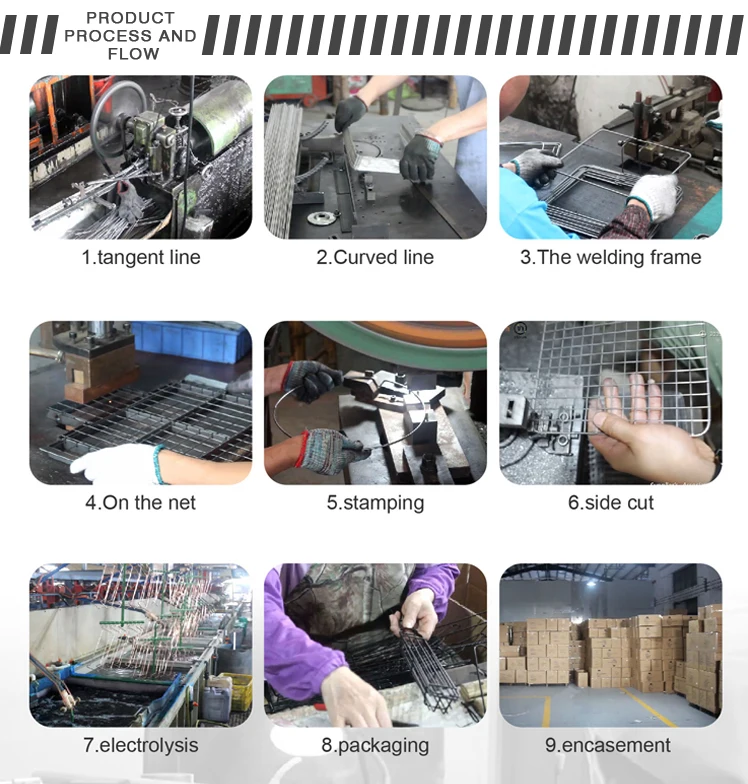 PRODUCT PROCESS AND FLOW

1.tangent line

2.Curved line

3.The welding frame

4.On the net

5.stamping

6.side cut

7.electrolysis

8.packaging

9.encasement