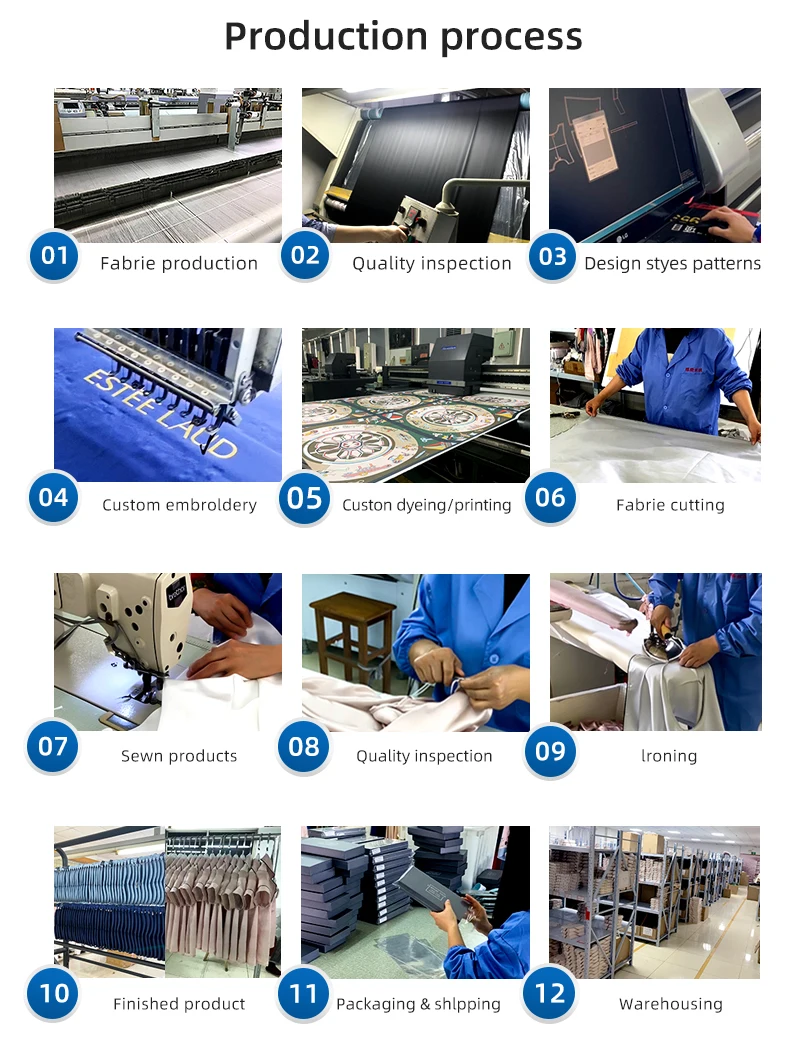 Production process

01 Fabrie production

02 Quality inspection

03 Design styes patterns

ESTĒE LAUD

04 Custom embroldery

05 Custon dyeing/printing

06 Fabrie cutting

brother

07 Sewn products

08 Quality inspection

09 lroning

10 Finished product

11 Packaging & shlpping

12 Warehousing