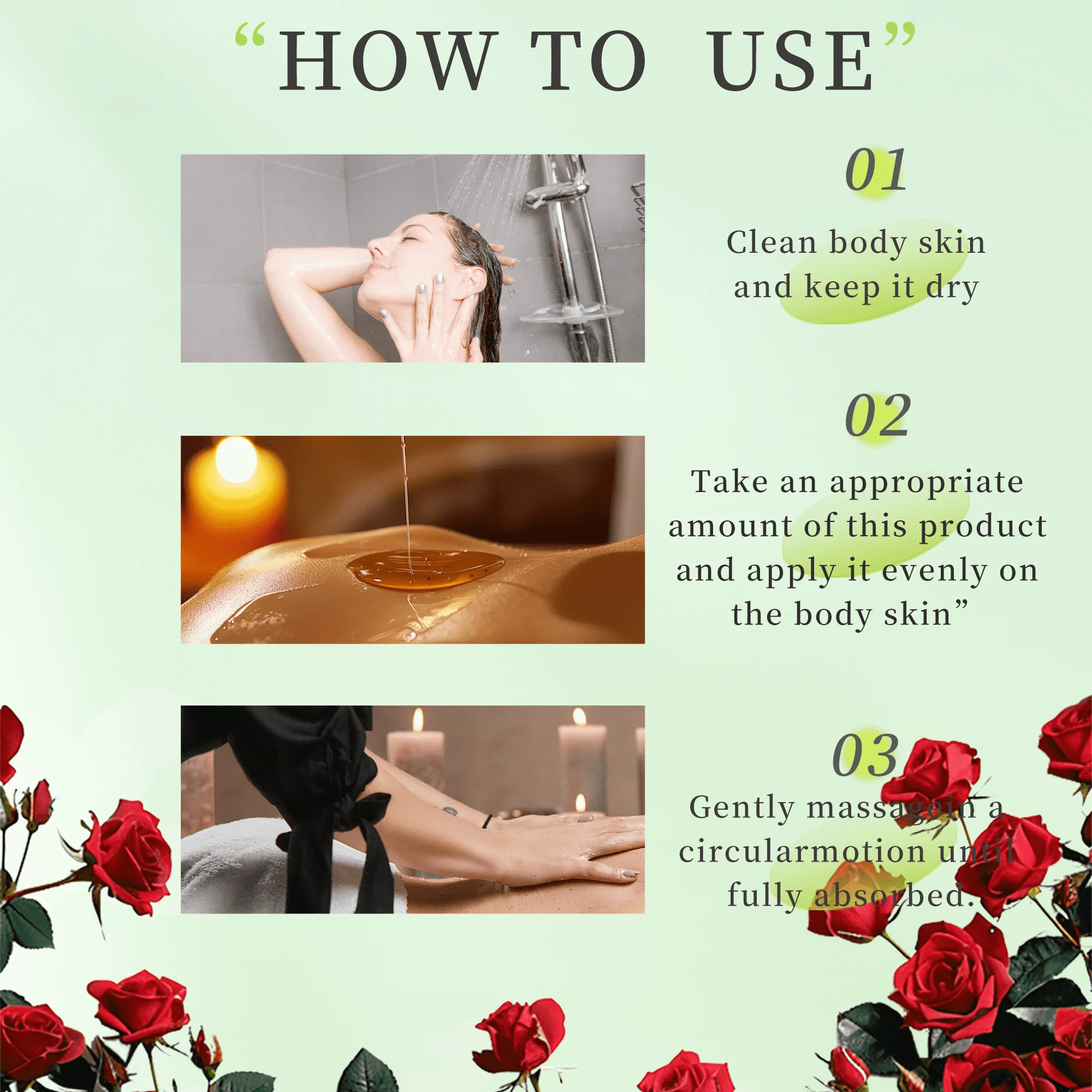 “HOW TO USE”

01

Clean body skin and keep it dry

02

Take an appropriate amount of this product and apply it evenly on the body skin”

03

Gently massagein a circularmotion until fully absorbed.