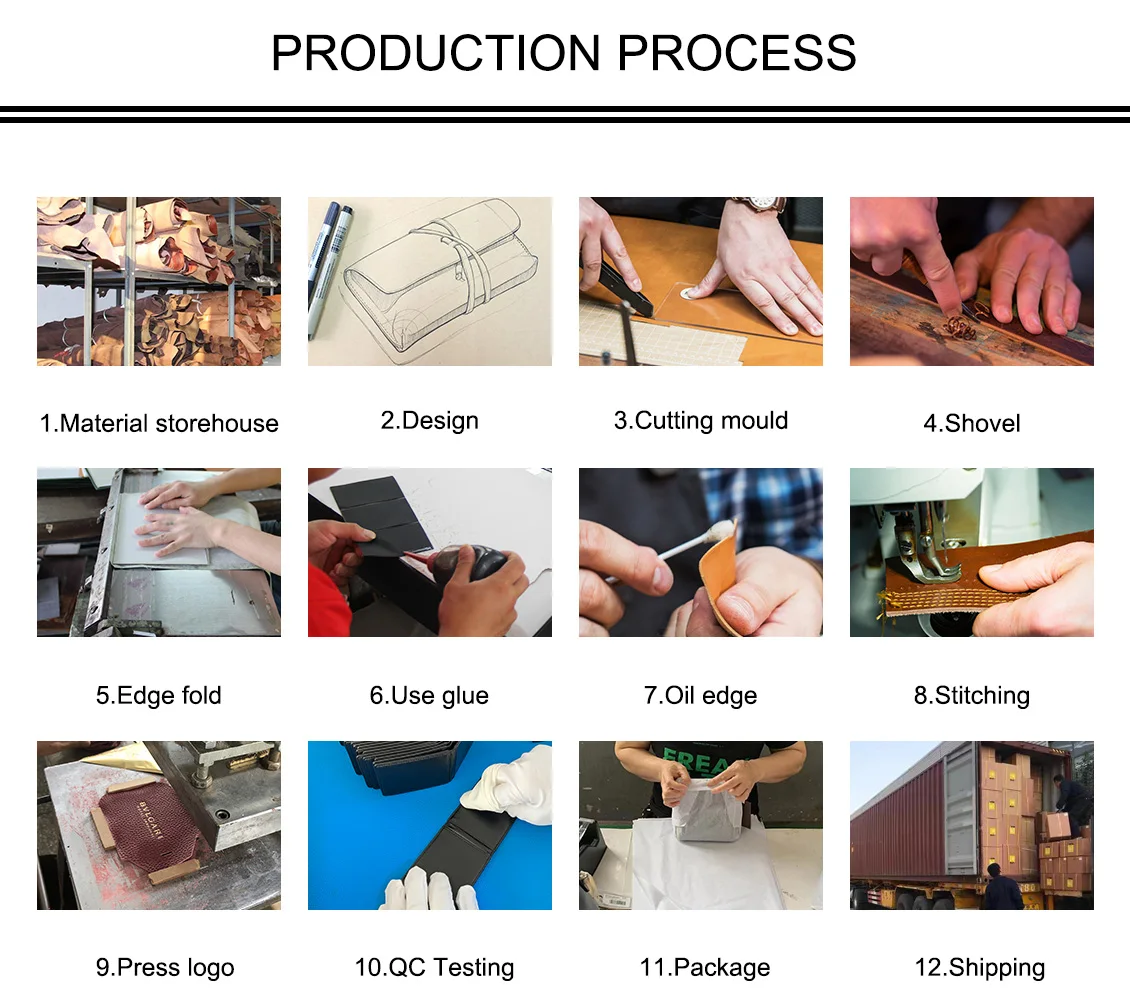 PRODUCTION PROCESS

1.Material storehouse

2.Design

3.Cutting mould

4.Shovel

5.Edge fold

6.Use glue

7.Oil edge

8.Stitching

9.Press logo

10.QC Testing

11.Package

12.Shipping