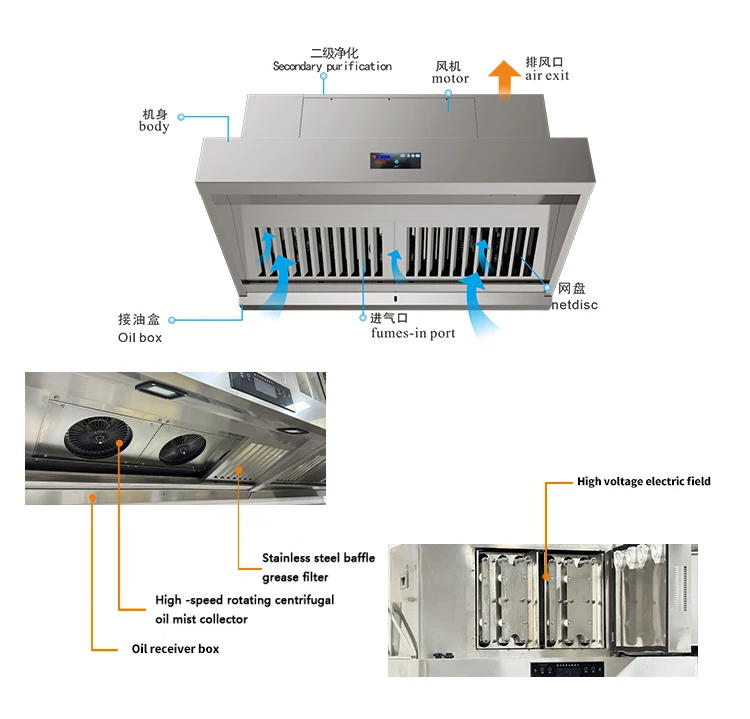 二级净化
Secondary purification

风机
motor

排风口
air exit

机身
body

网盘
netdisc

接油盒
Oil box

进气口
fumes-in port

High voltage electric field

Stainless steel baffle grease filter

High -speed rotating centrifugal oil mist collector

Oil receiver box