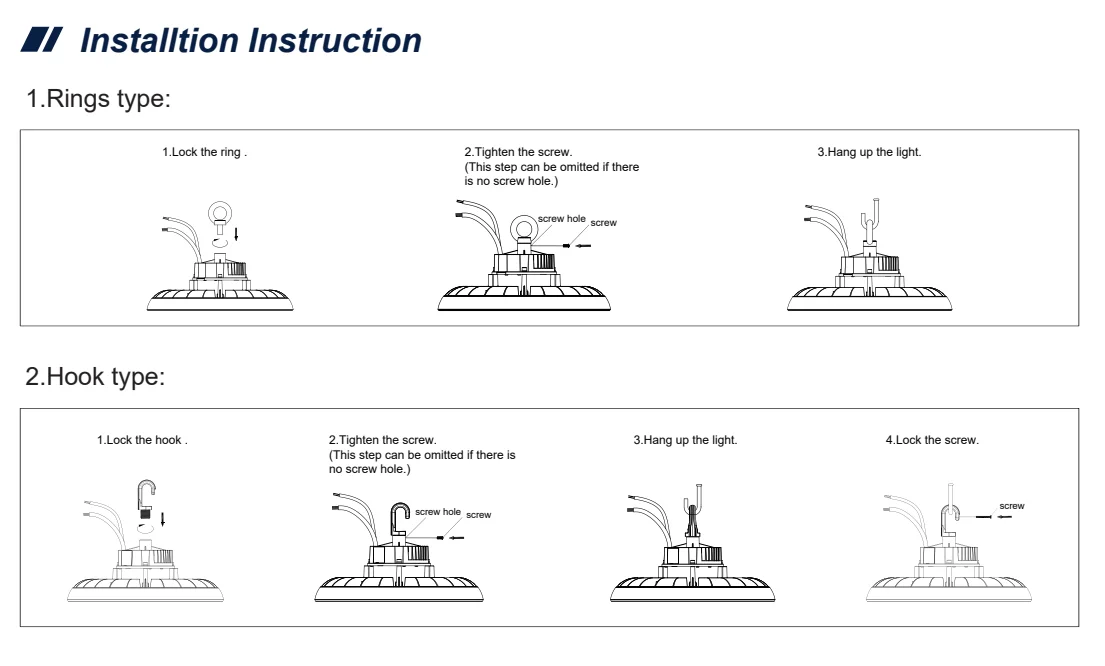 Installtion Instruction

1.Rings type:

1.Lock the ring .

2.Tighten the screw.
(This step can be omitted if there is no screw hole.)

screw hole

screw

3.Hang up the light.

2.Hook type:

1.Lock the hook .

2.Tighten the screw.
(This step can be omitted if there is no screw hole.)

screw hole

screw

3.Hang up the light.

4.Lock the screw.

screw