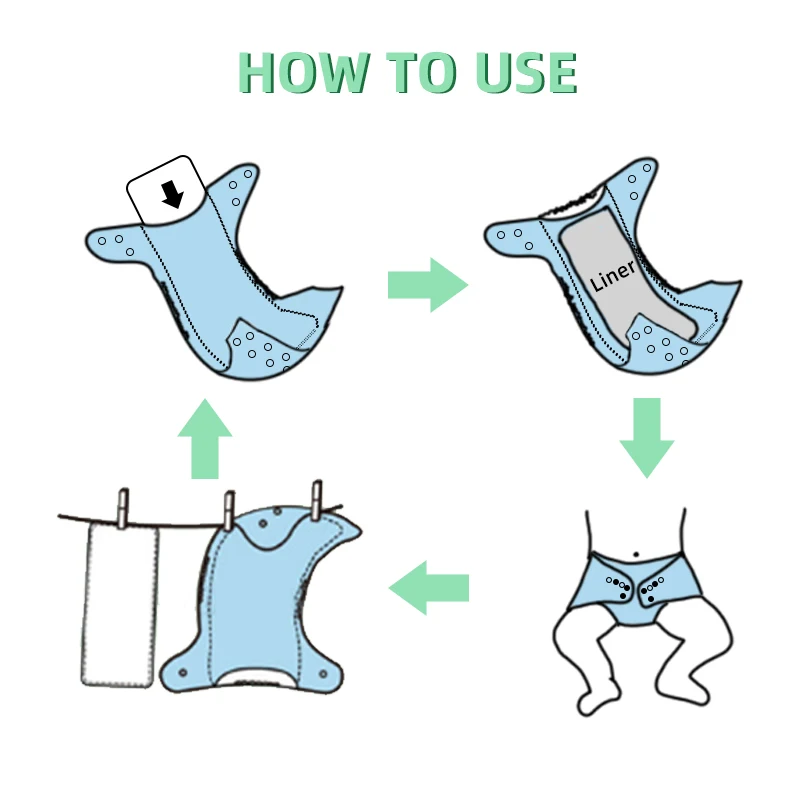 HOW TO USE

Liner