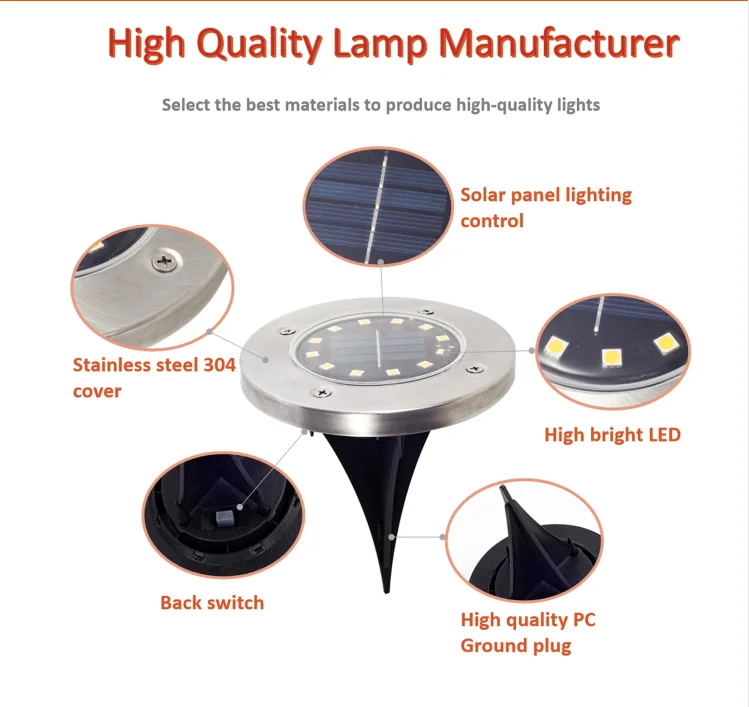 High Quality Lamp Manufacturer

Select the best materials to produce high-quality lights

Solar panel lighting control

Stainless steel 304 cover

High bright LED

Back switch

High quality PC Ground plug