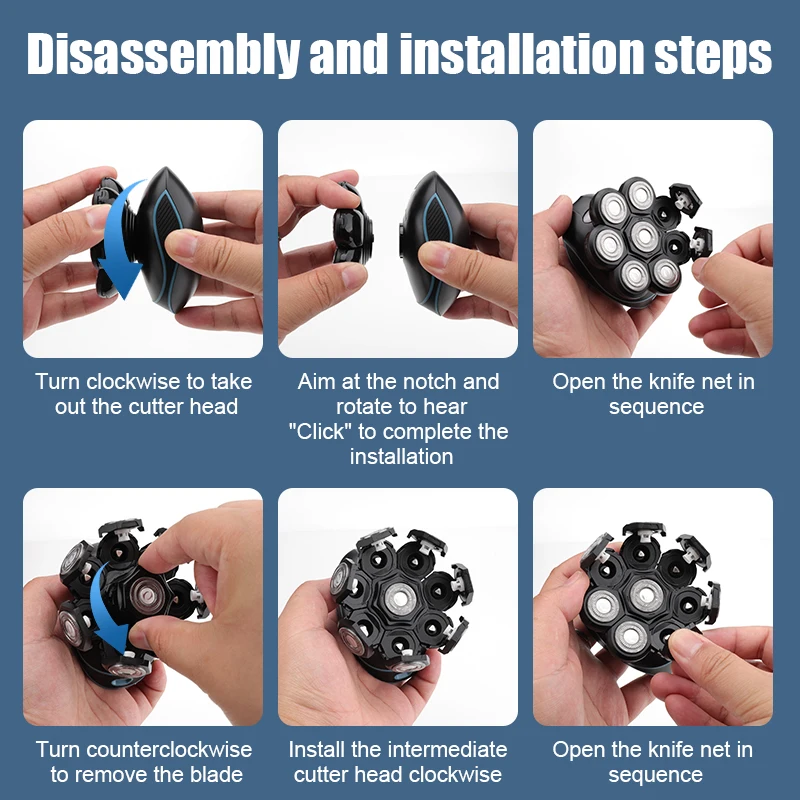 Disassembly and installation steps

Turn clockwise to take out the cutter head

Aim at the notch and rotate to hear "Click" to complete the installation

Open the knife net in sequence

Turn counterclockwise to remove the blade

Install the intermediate cutter head clockwise

Open the knife net in sequence